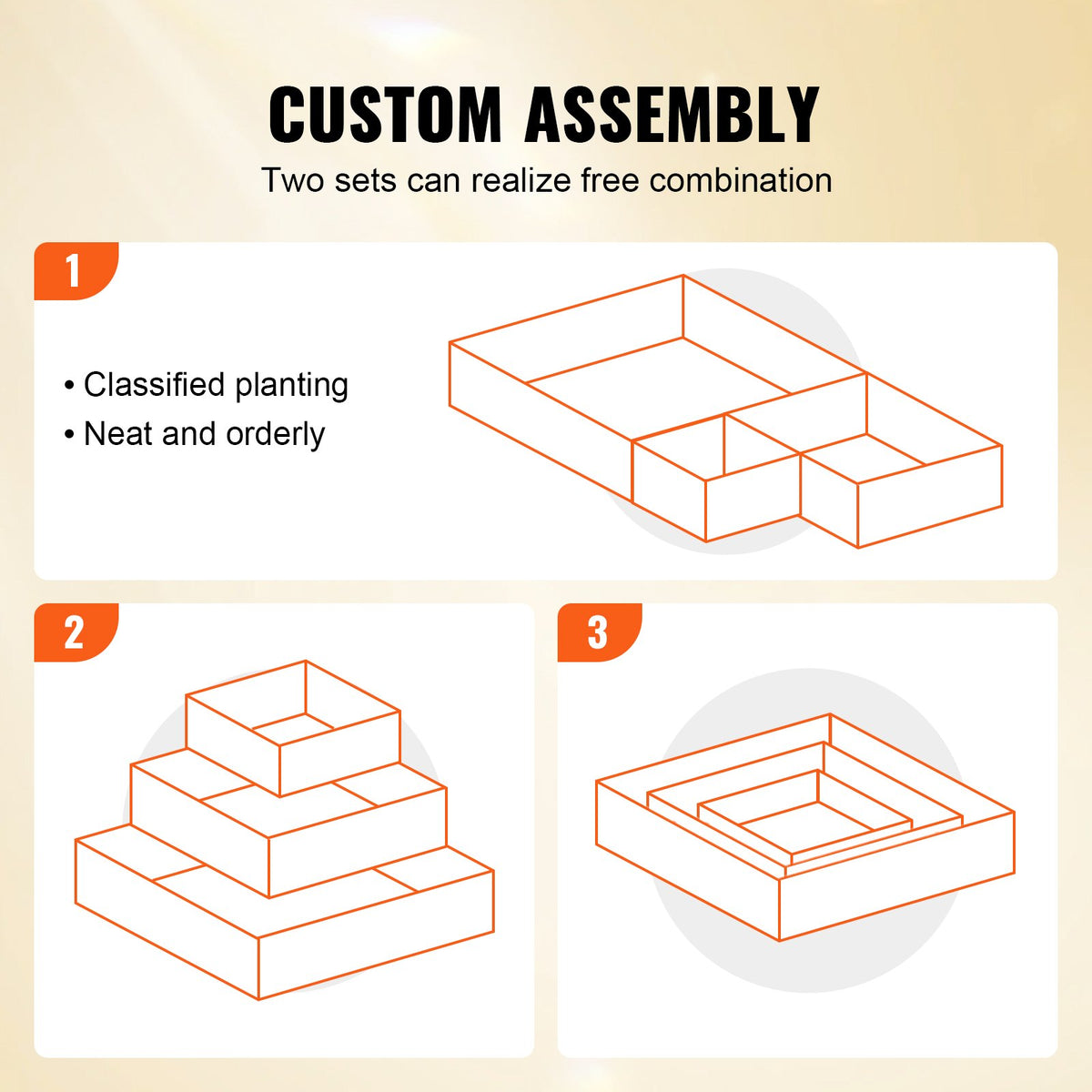 CUSTOM ASSEMBLY

Two sets can realize free combination

1

• Classified planting
• Neat and orderly

2

3