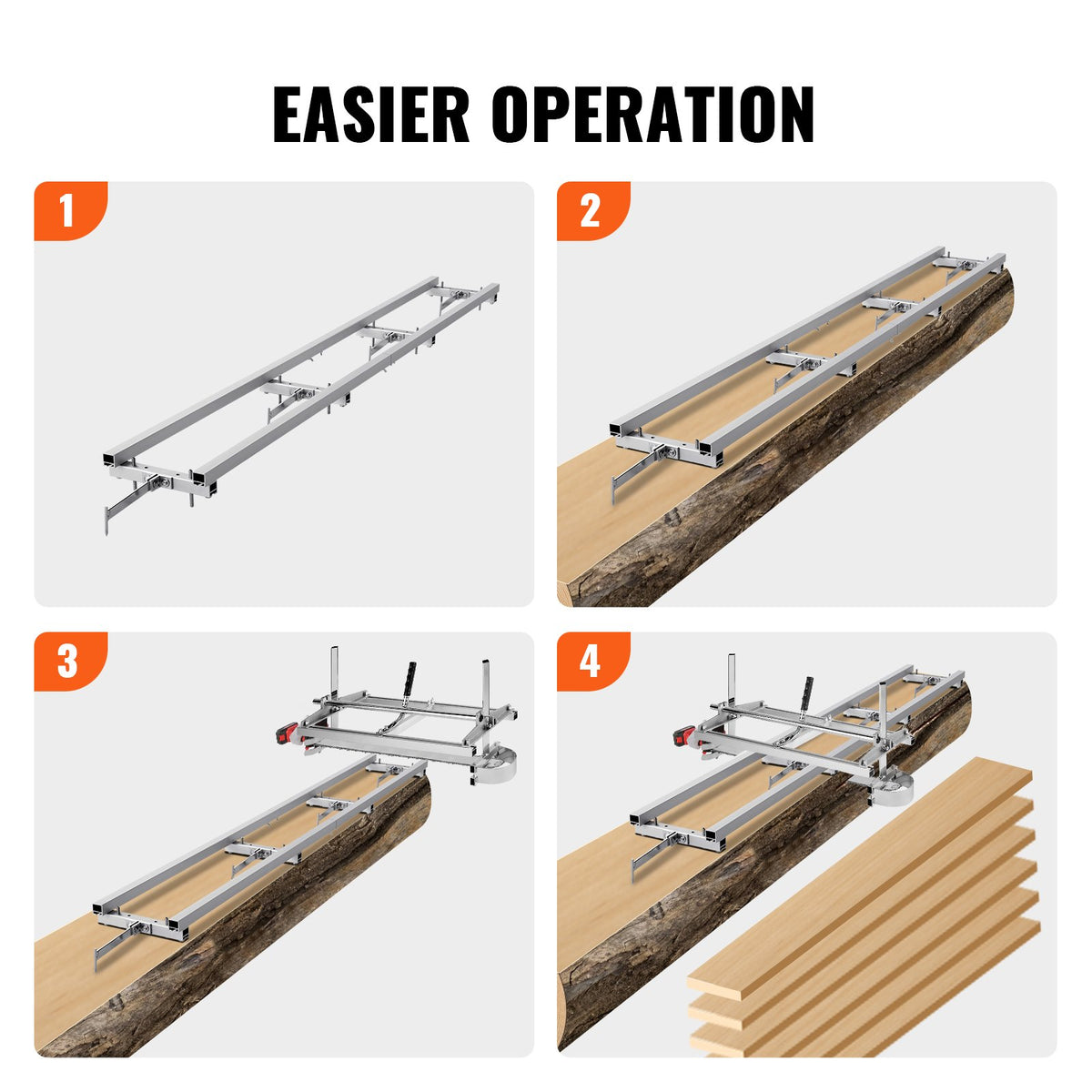 EASIER OPERATION

1

2

3

4