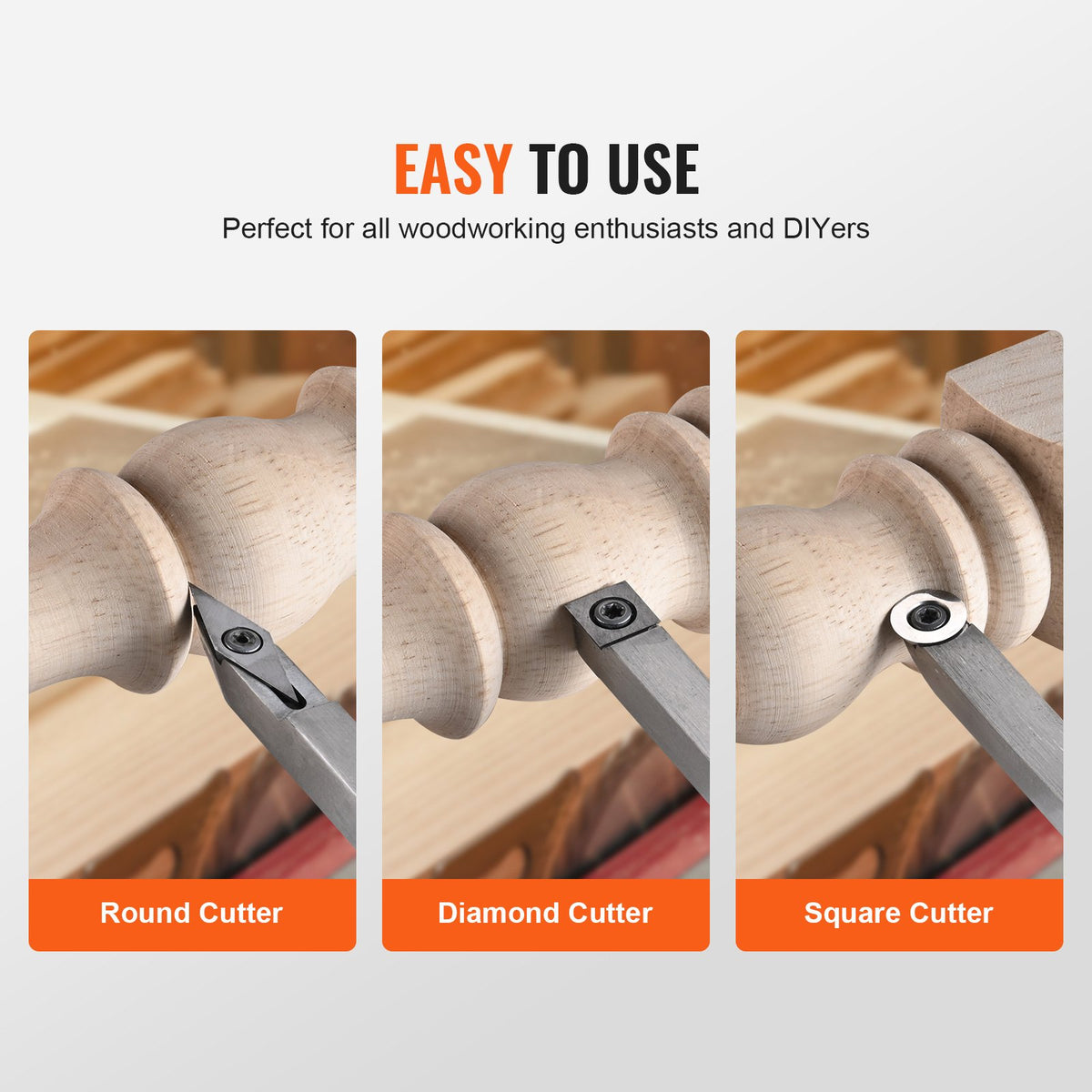 EASY TO USE

Perfect for all woodworking enthusiasts and DIYers

Round Cutter

Diamond Cutter

Square Cutter