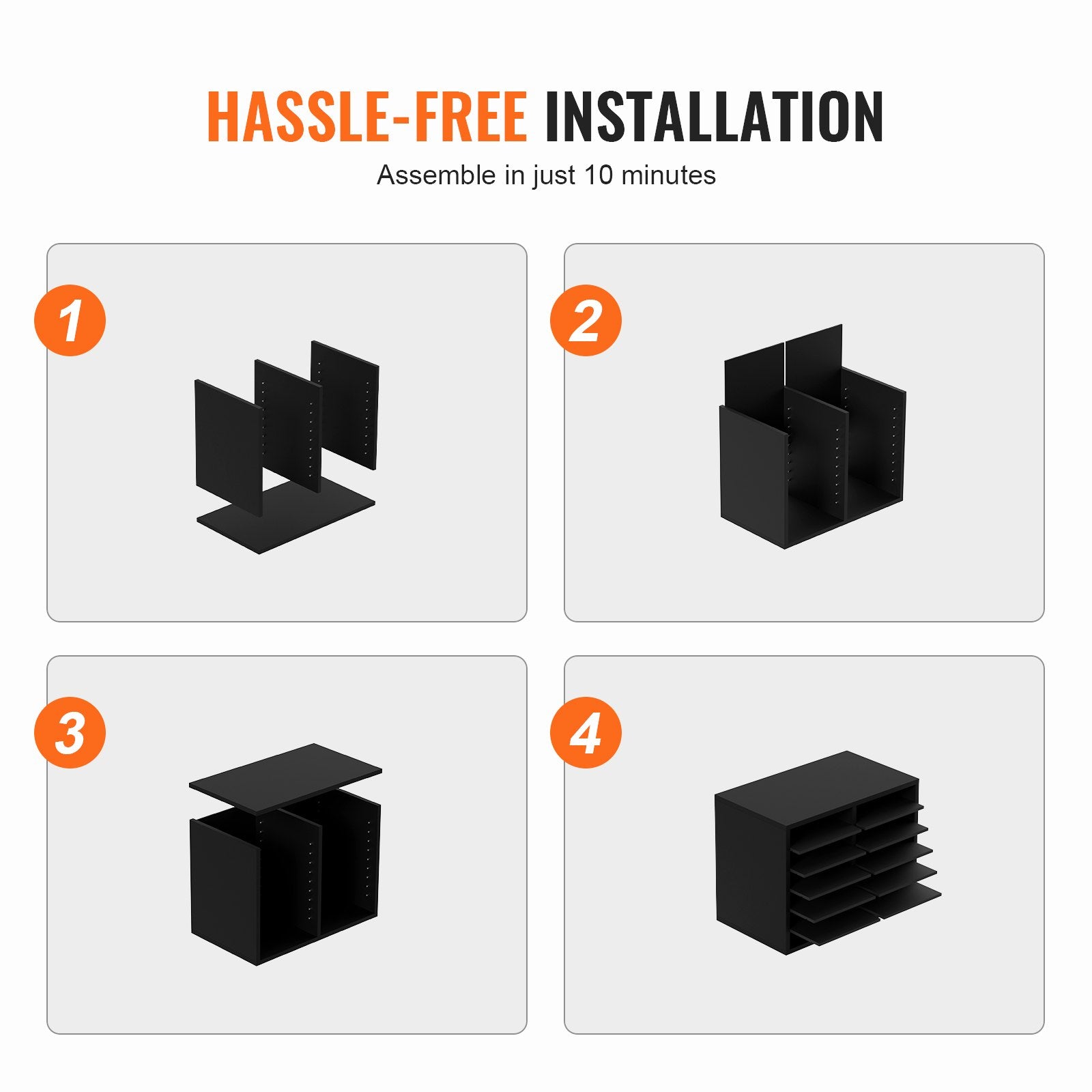 HASSLE-FREE INSTALLATION

Assemble in just 10 minutes

1

2

3

4