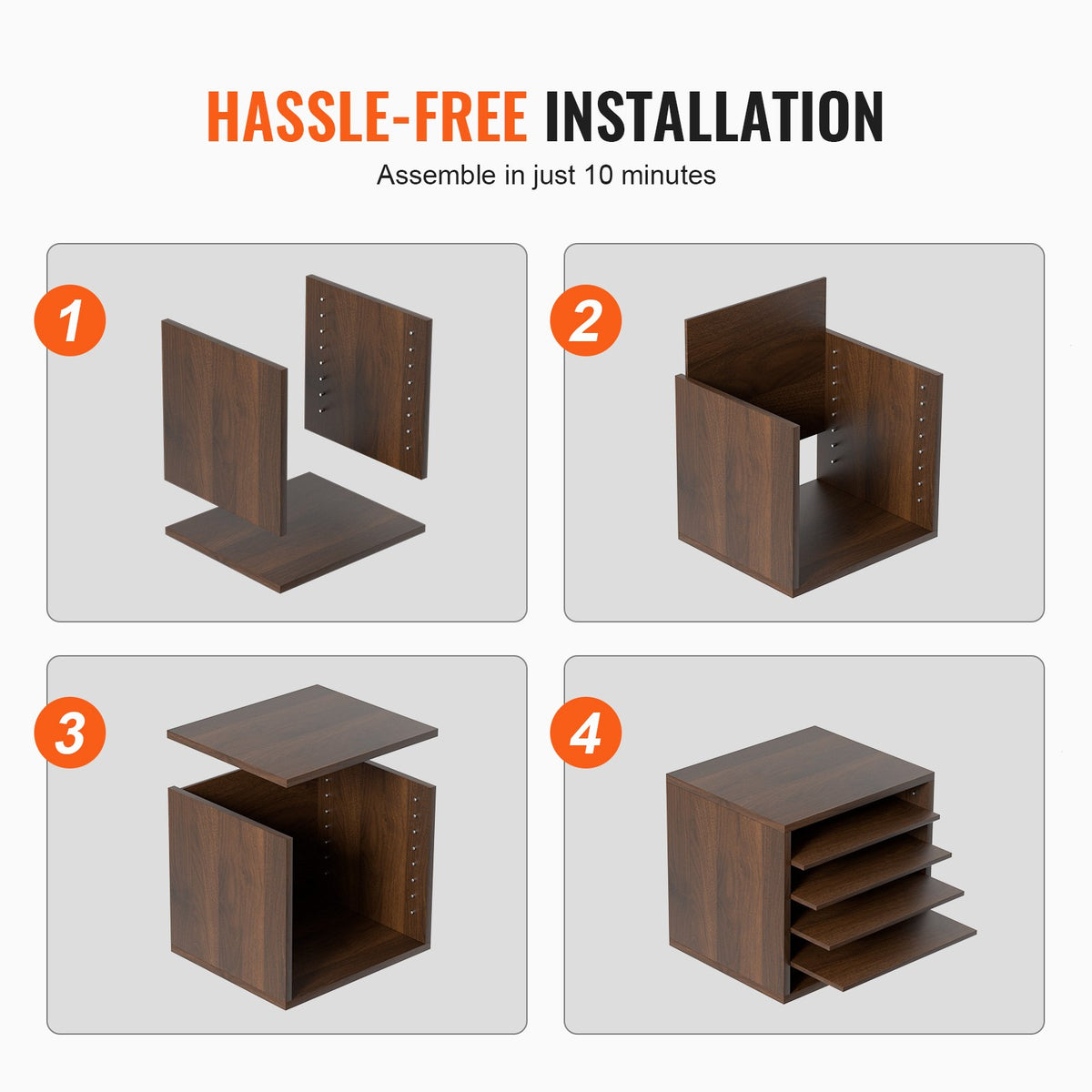 HASSLE-FREE INSTALLATION

Assemble in just 10 minutes

1

2

3

4