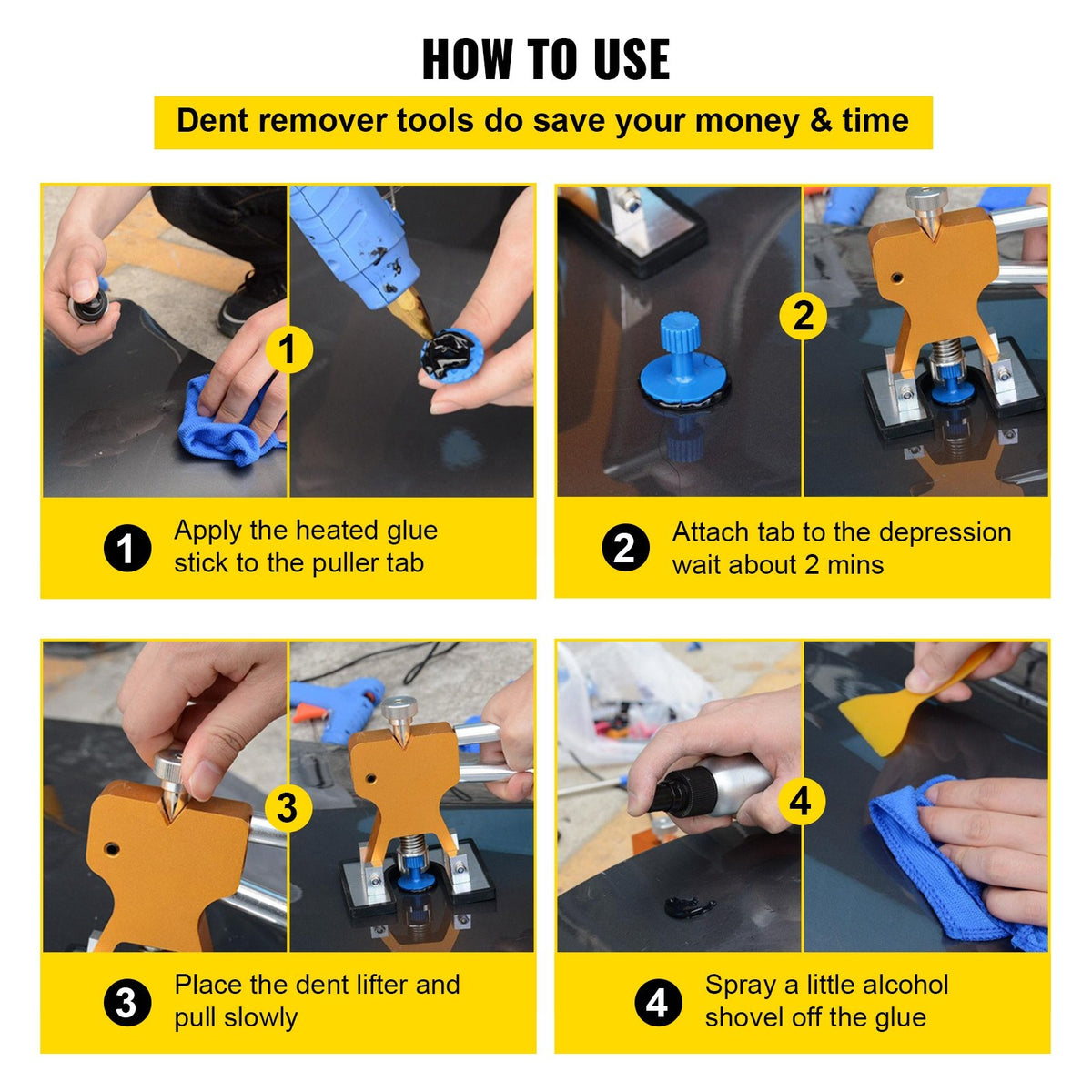 HOW TO USE

Dent remover tools do save your money & time

1

1 Apply the heated glue stick to the puller tab

2

2 Attach tab to the depression wait about 2 mins

3

3 Place the dent lifter and pull slowly

4

4 Spray a little alcohol shovel off the glue