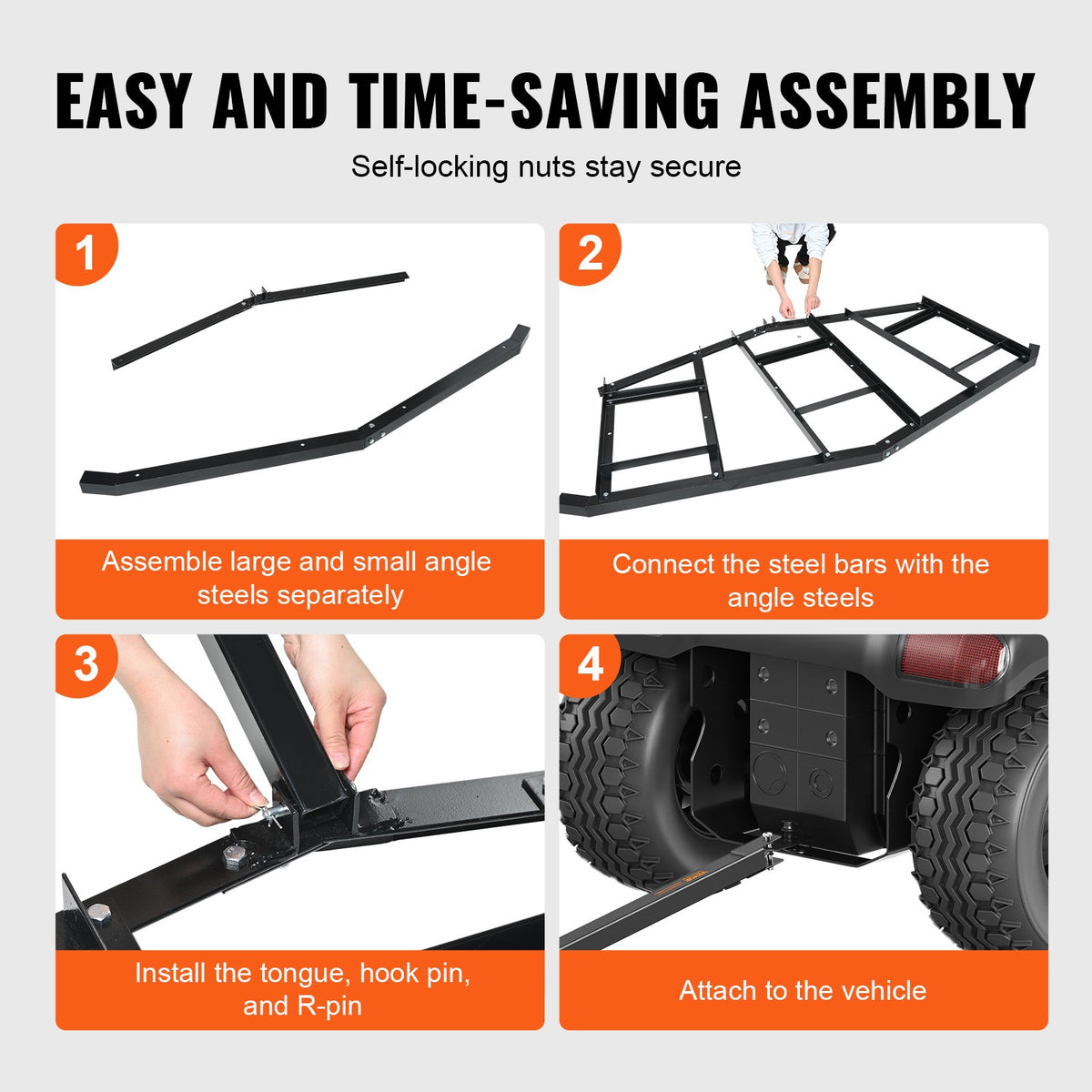 EASY AND TIME-SAVING ASSEMBLY

Self-locking nuts stay secure

1

Assemble large and small angle steels separately

2

Connect the steel bars with the angle steels

3

Install the tongue, hook pin, and R-pin

4

Attach to the vehicle