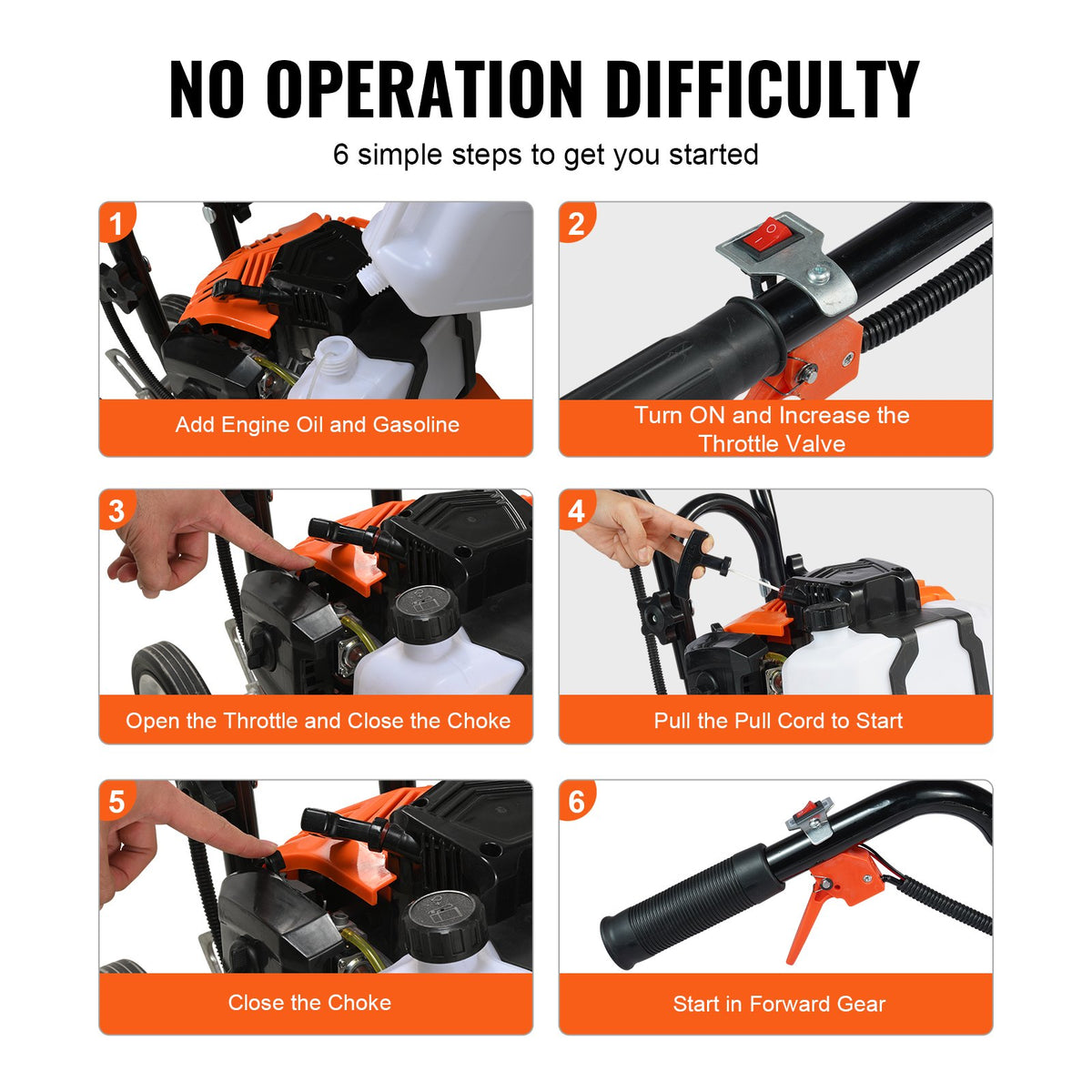 NO OPERATION DIFFICULTY

6 simple steps to get you started

1

Add Engine Oil and Gasoline

2

Turn ON and Increase the Throttle Valve

3

Open the Throttle and Close the Choke

4

Pull the Pull Cord to Start

5

Close the Choke

6

Start in Forward Gear