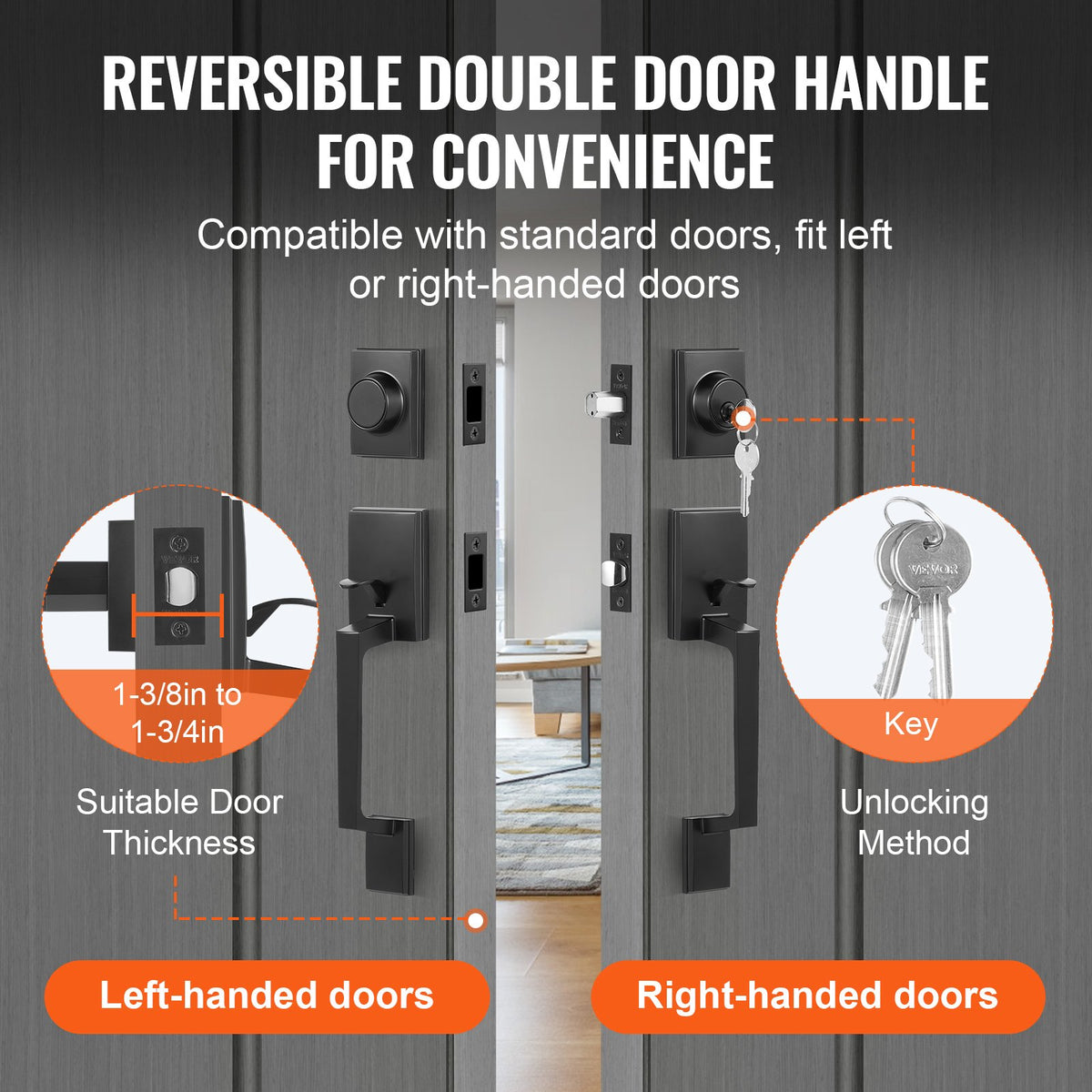 REVERSIBLE DOUBLE DOOR HANDLE FOR CONVENIENCE

Compatible with standard doors, fit left or right-handed doors

VEVOR

1-3/8in to 1-3/4in

Suitable Door Thickness

VEVOR

Key

Unlocking Method

Left-handed doors

Right-handed doors