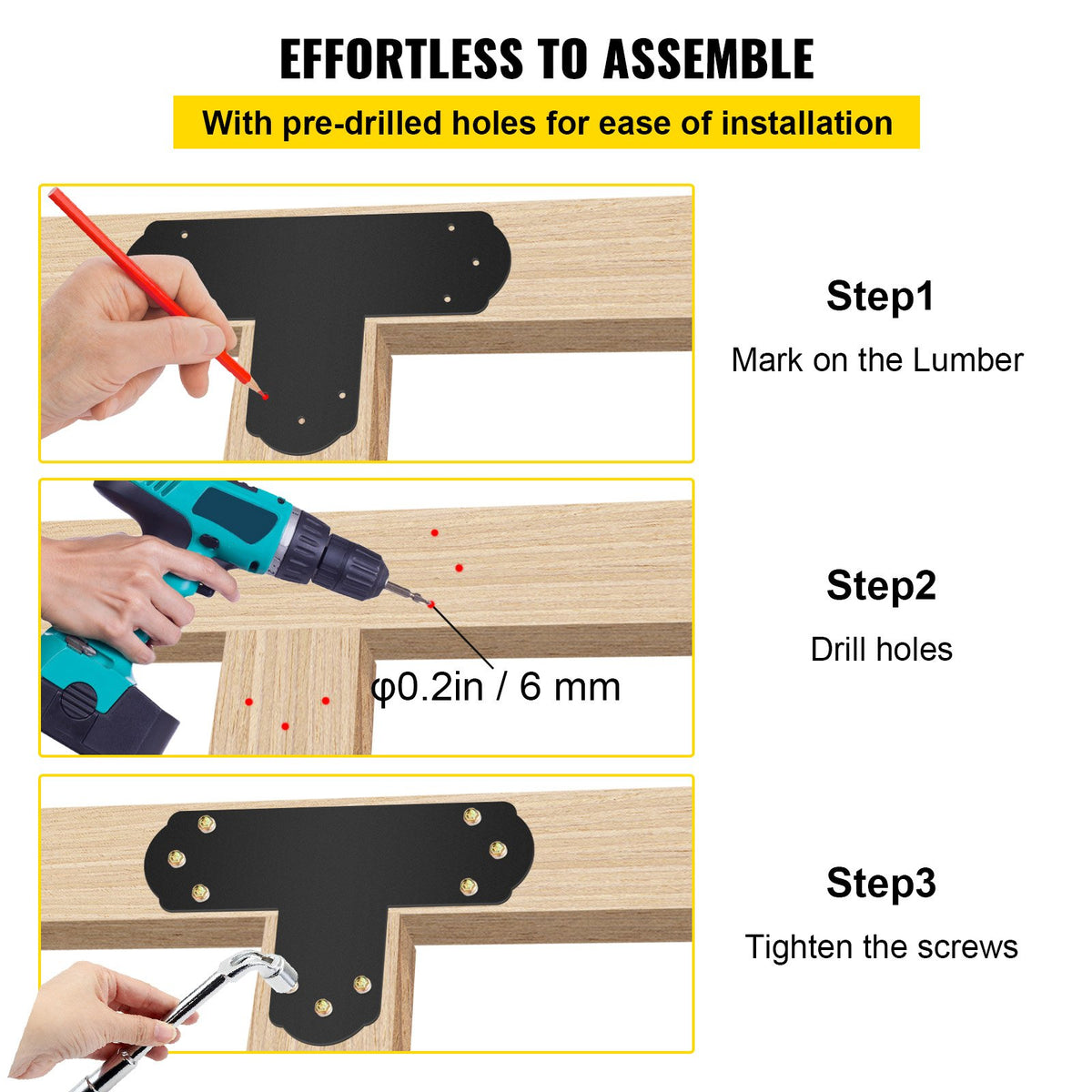 EFFORTLESS TO ASSEMBLE

With pre-drilled holes for ease of installation

Step1

Mark on the Lumber

φ0.2in / 6 mm

Step2

Drill holes

Step3

Tighten the screws