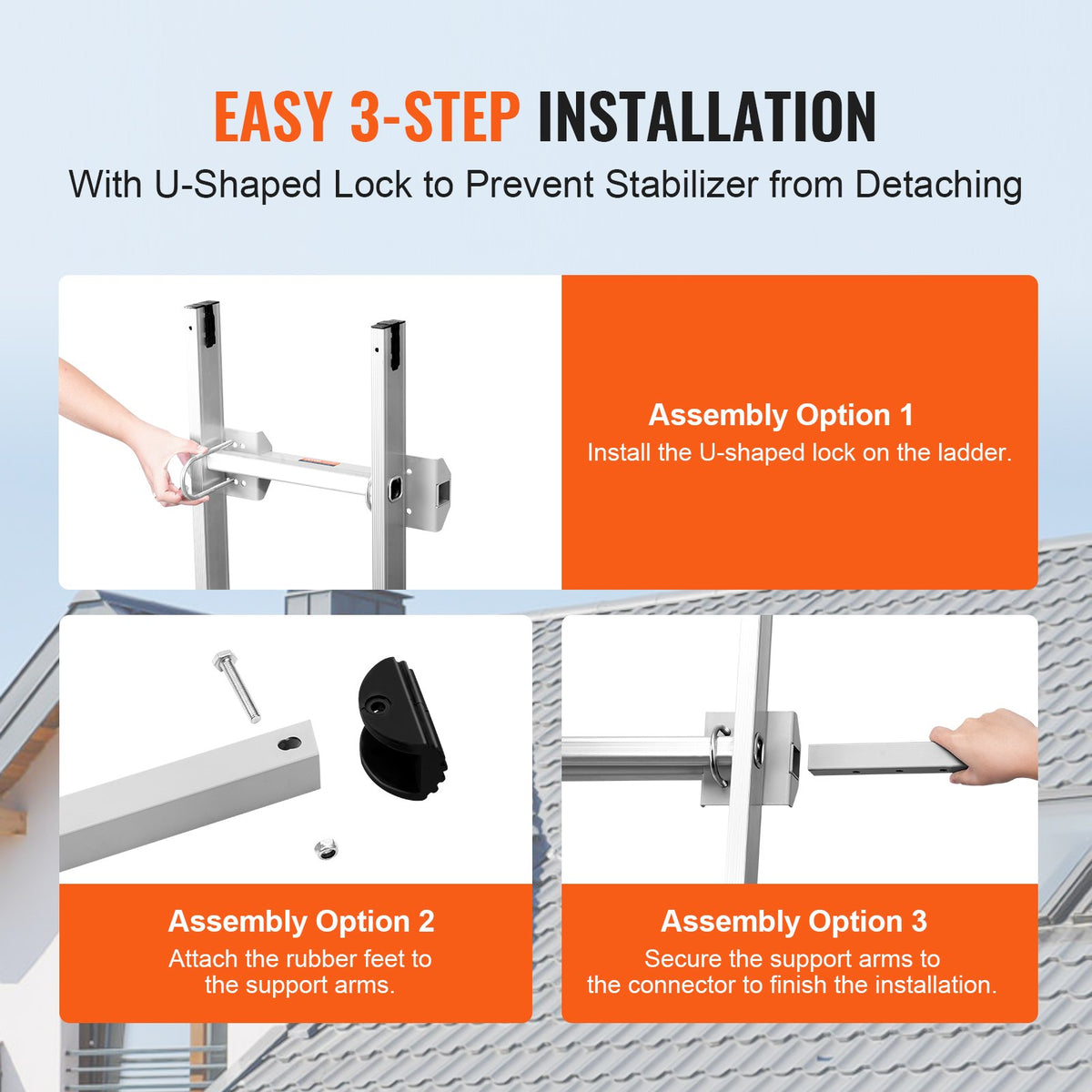 EASY 3-STEP INSTALLATION
With U-Shaped Lock to Prevent Stabilizer from Detaching

Assembly Option 1
Install the U-shaped lock on the ladder.

Assembly Option 2
Attach the rubber feet to the support arms.

Assembly Option 3
Secure the support arms to the connector to finish the installation.