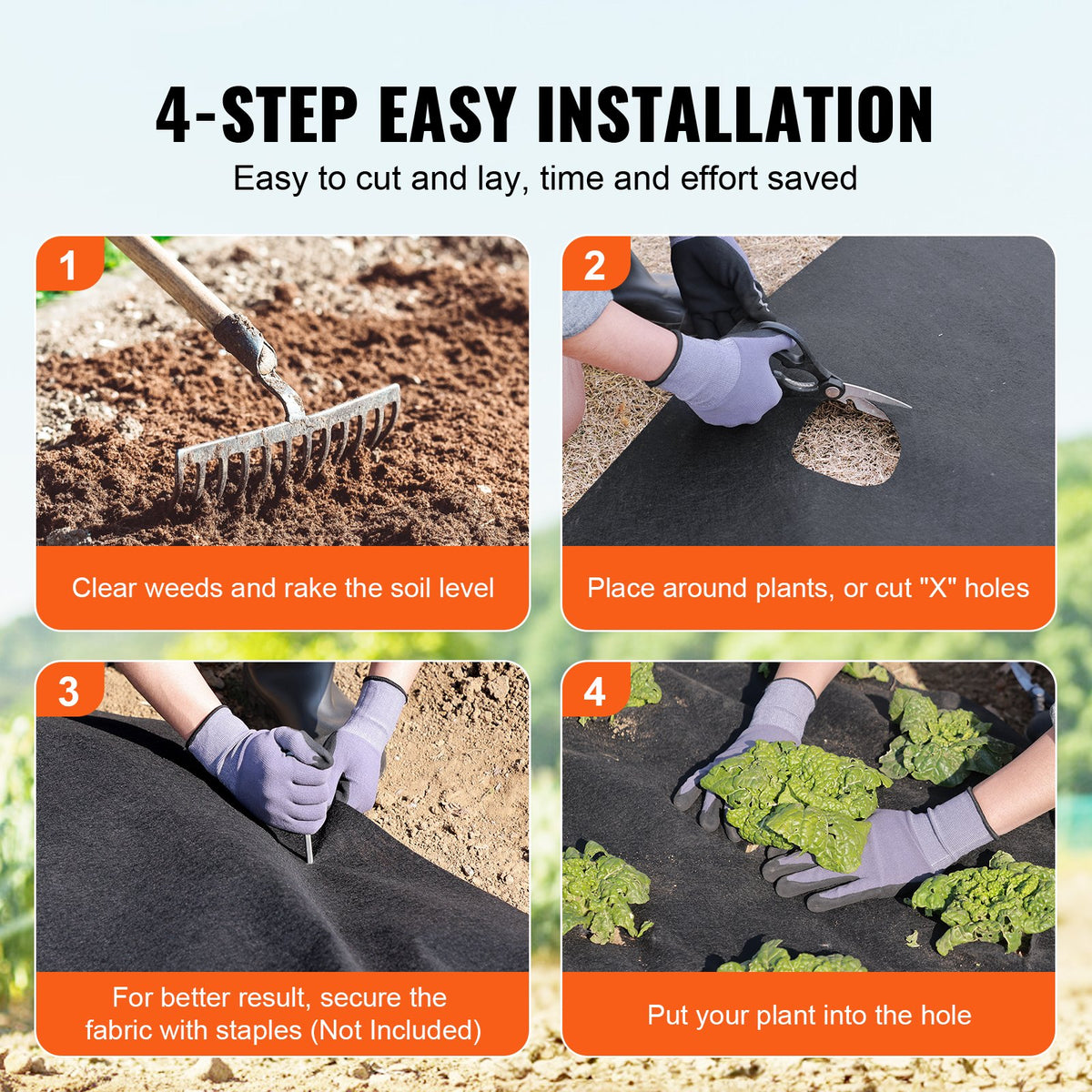 4-STEP EASY INSTALLATION

Easy to cut and lay, time and effort saved

1

Clear weeds and rake the soil level

2

Place around plants, or cut "X" holes

3

For better result, secure the fabric with staples (Not Included)

4

Put your plant into the hole