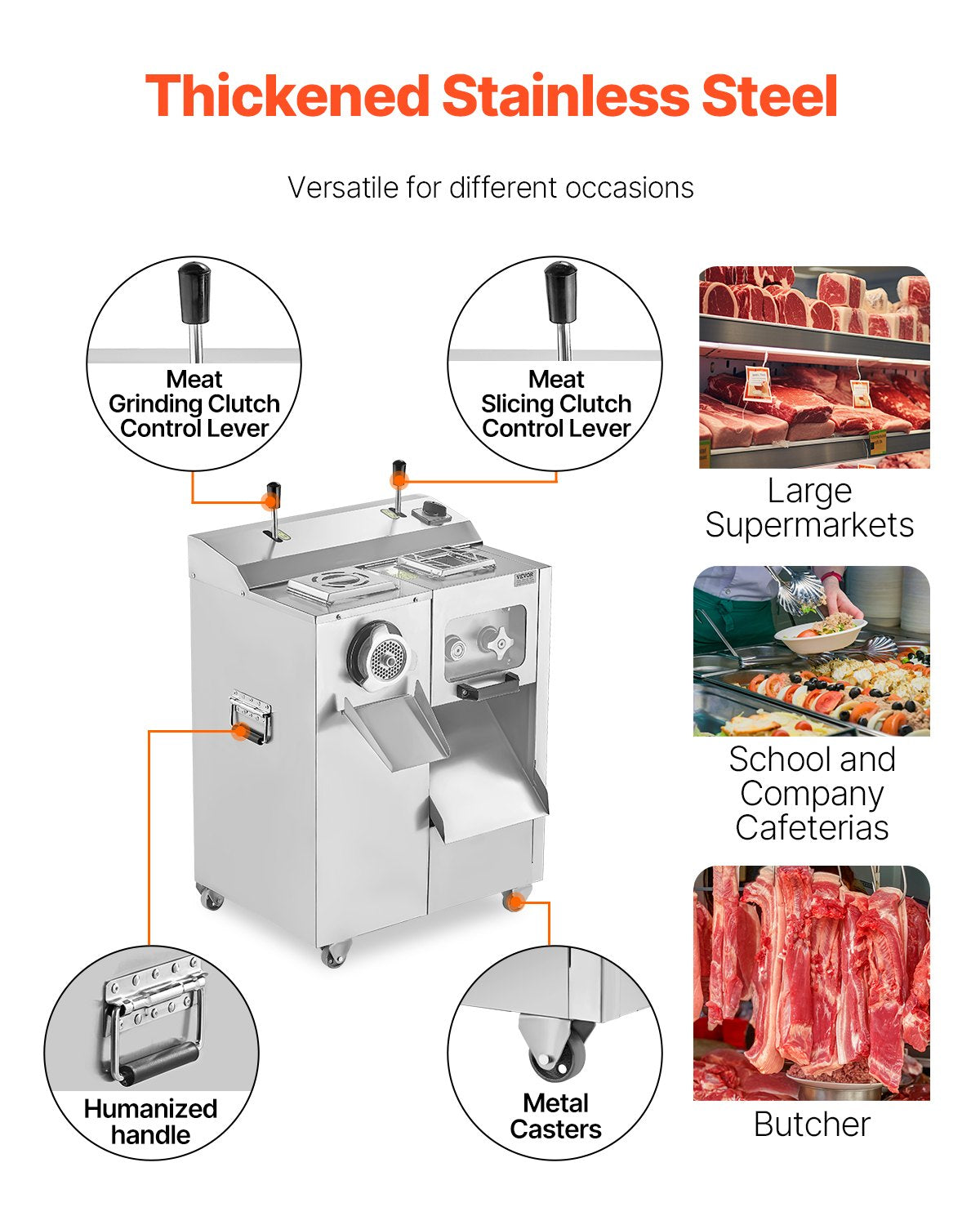 Thickened Stainless Steel

Versatile for different occasions

Meat Grinding Clutch Control Lever

Meat Slicing Clutch Control Lever

VEVOR

Humanized handle

Metal Casters

Large Supermarkets

School and Company Cafeterias

Butcher