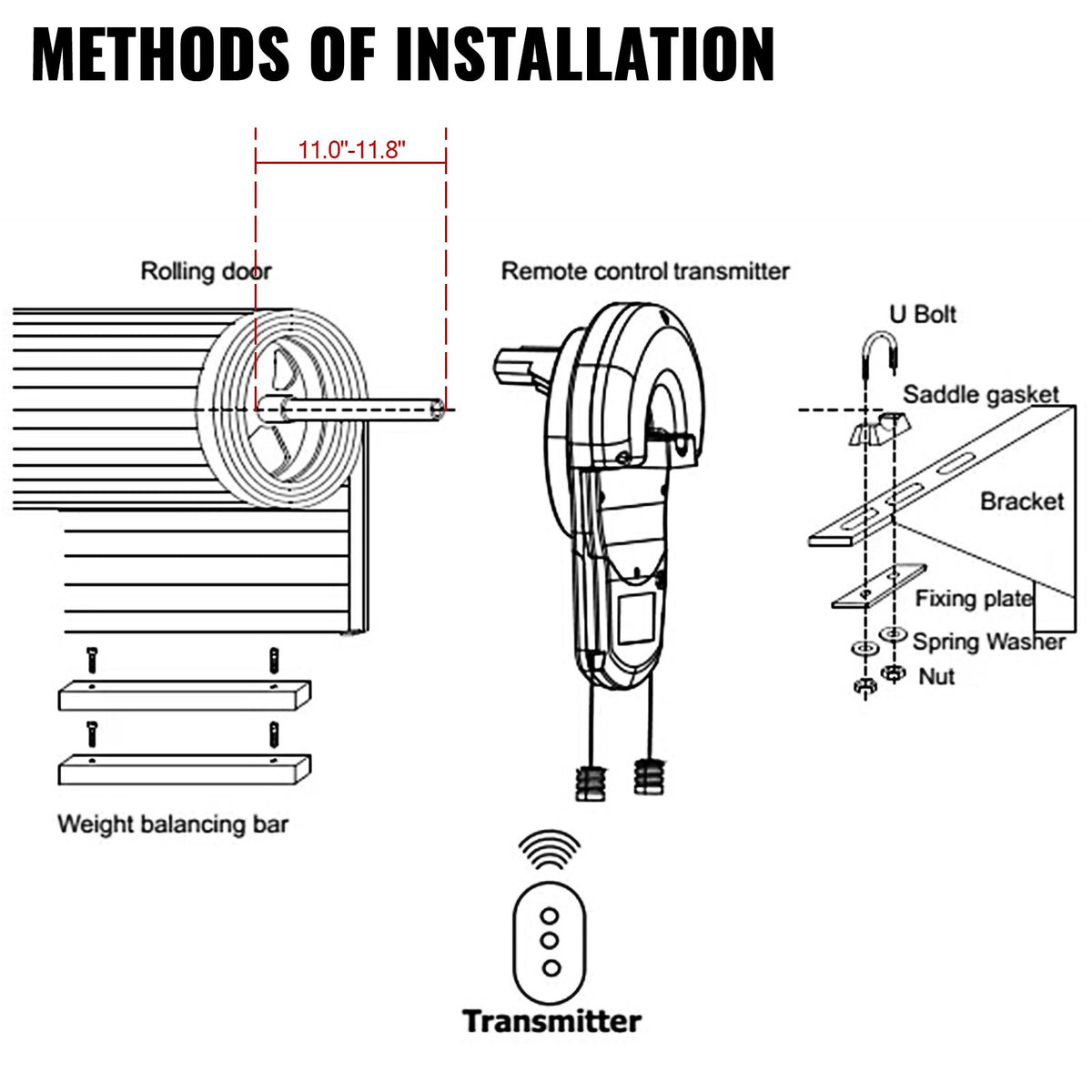 METHODS OF INSTALLATION

11.0"-11.8"

Rolling door

Remote control transmitter

U Bolt

Saddle gasket

Bracket

Fixing plate

Spring Washer

Nut

Weight balancing bar

Transmitter