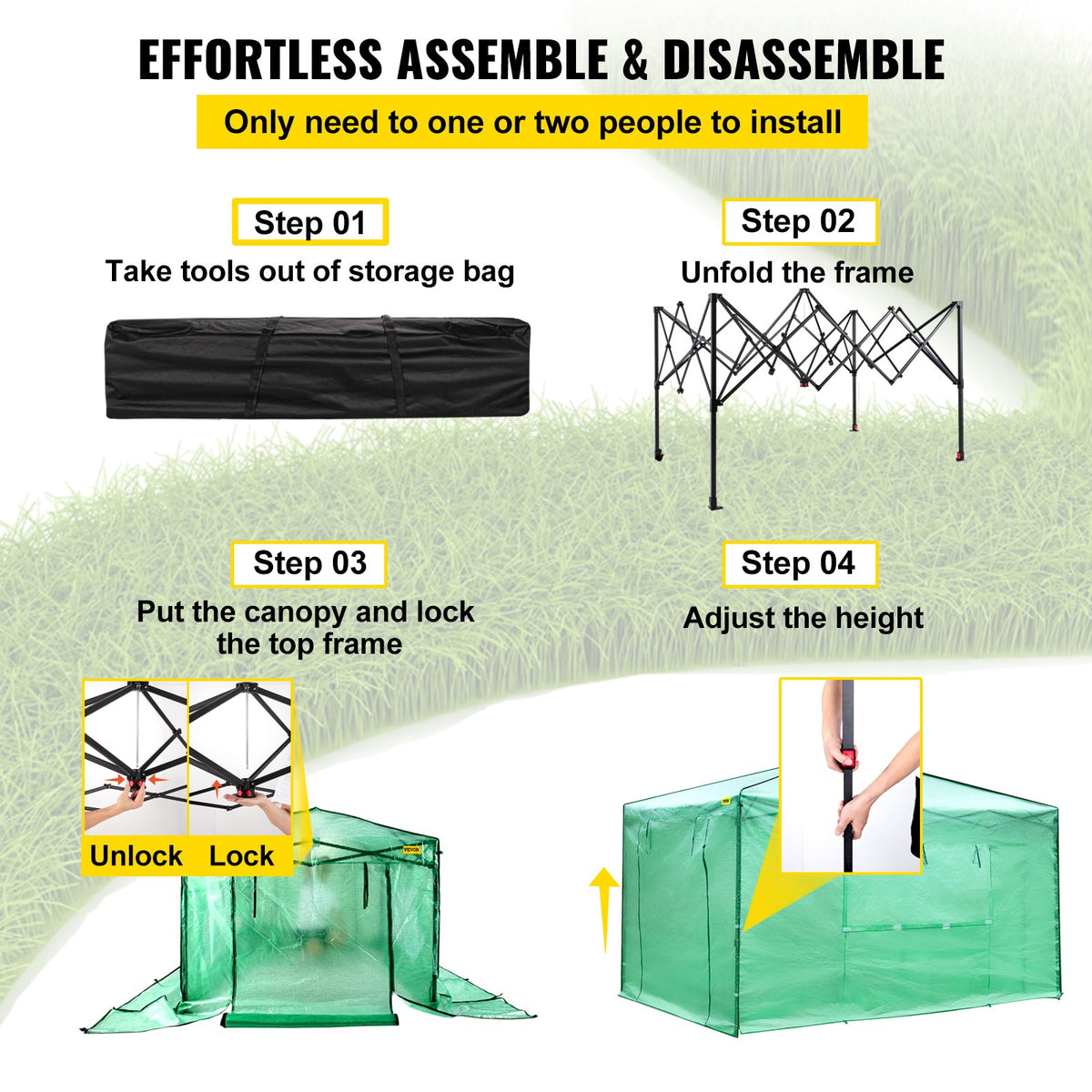 EFFORTLESS ASSEMBLE & DISASSEMBLE

Only need to one or two people to install

Step 01

Take tools out of storage bag

Step 02

Unfold the frame

Step 03

Put the canopy and lock the top frame

Unlock

Lock

VEVOR

Step 04

Adjust the height