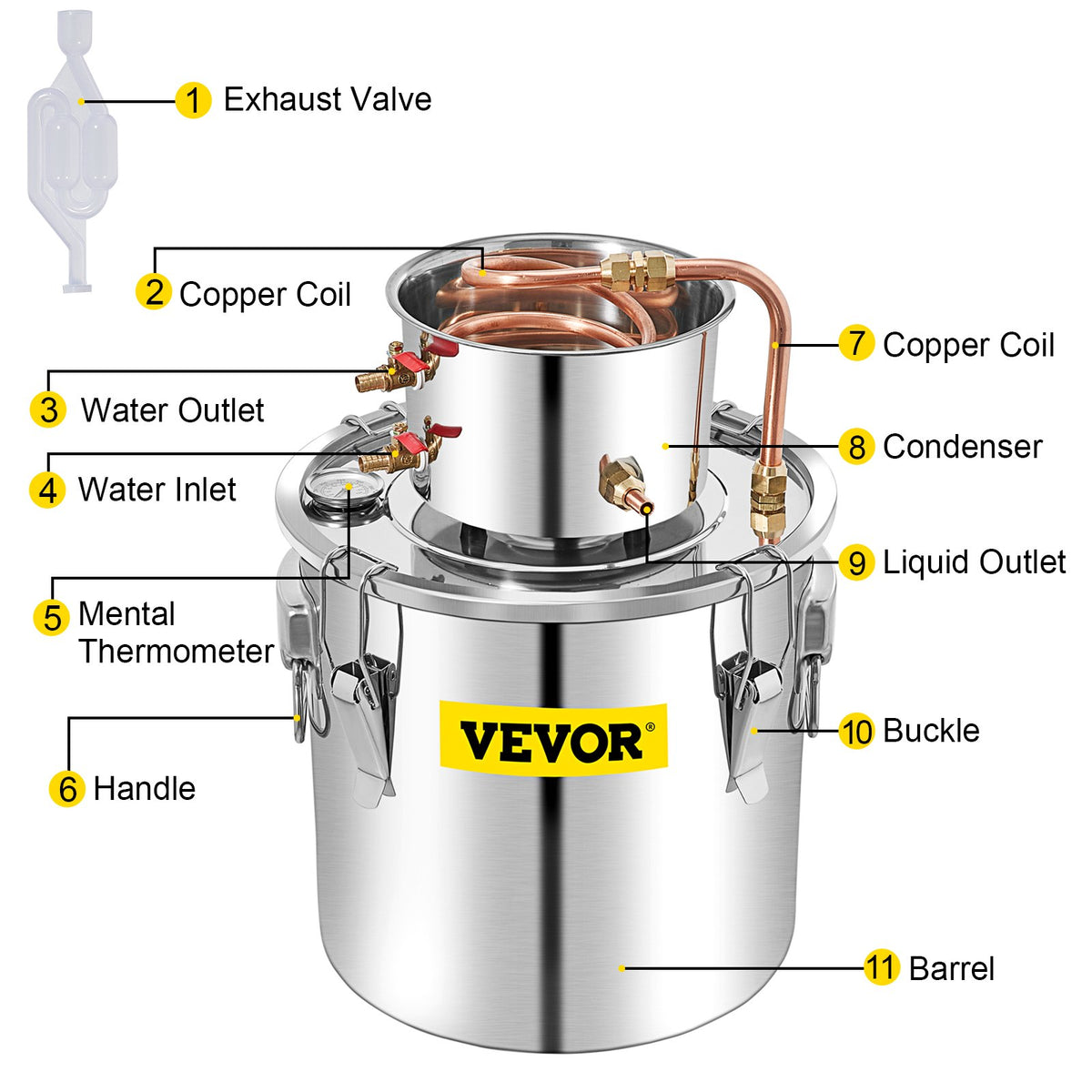 1 Exhaust Valve

2 Copper Coil

3 Water Outlet

4 Water Inlet

5 Mental Thermometer

6 Handle

7 Copper Coil

8 Condenser

9 Liquid Outlet

10 Buckle

11 Barrel

VEVOR®