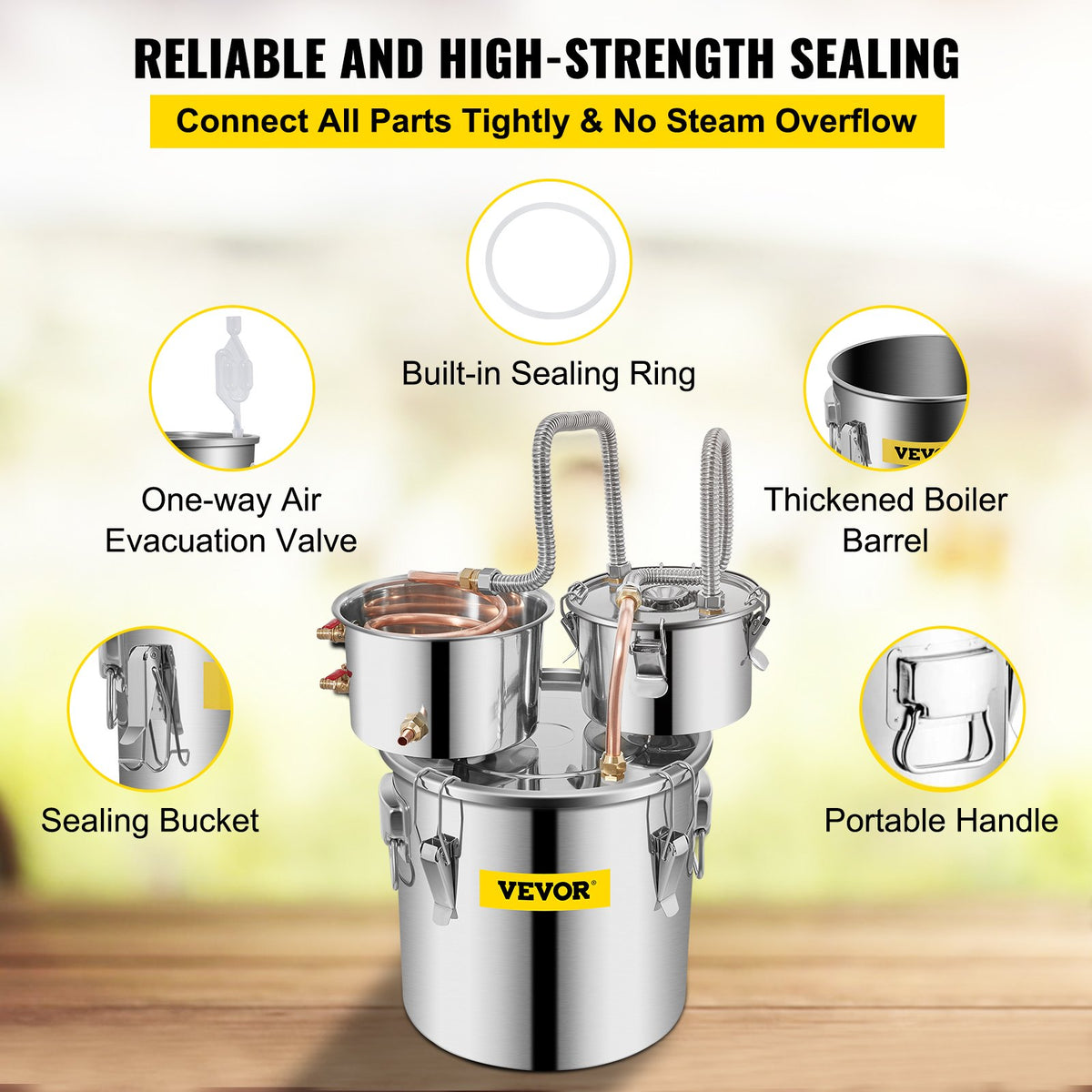 RELIABLE AND HIGH-STRENGTH SEALING

Connect All Parts Tightly & No Steam Overflow

Built-in Sealing Ring

One-way Air Evacuation Valve

VEVOR

Thickened Boiler Barrel

Sealing Bucket

Portable Handle

VEVOR®