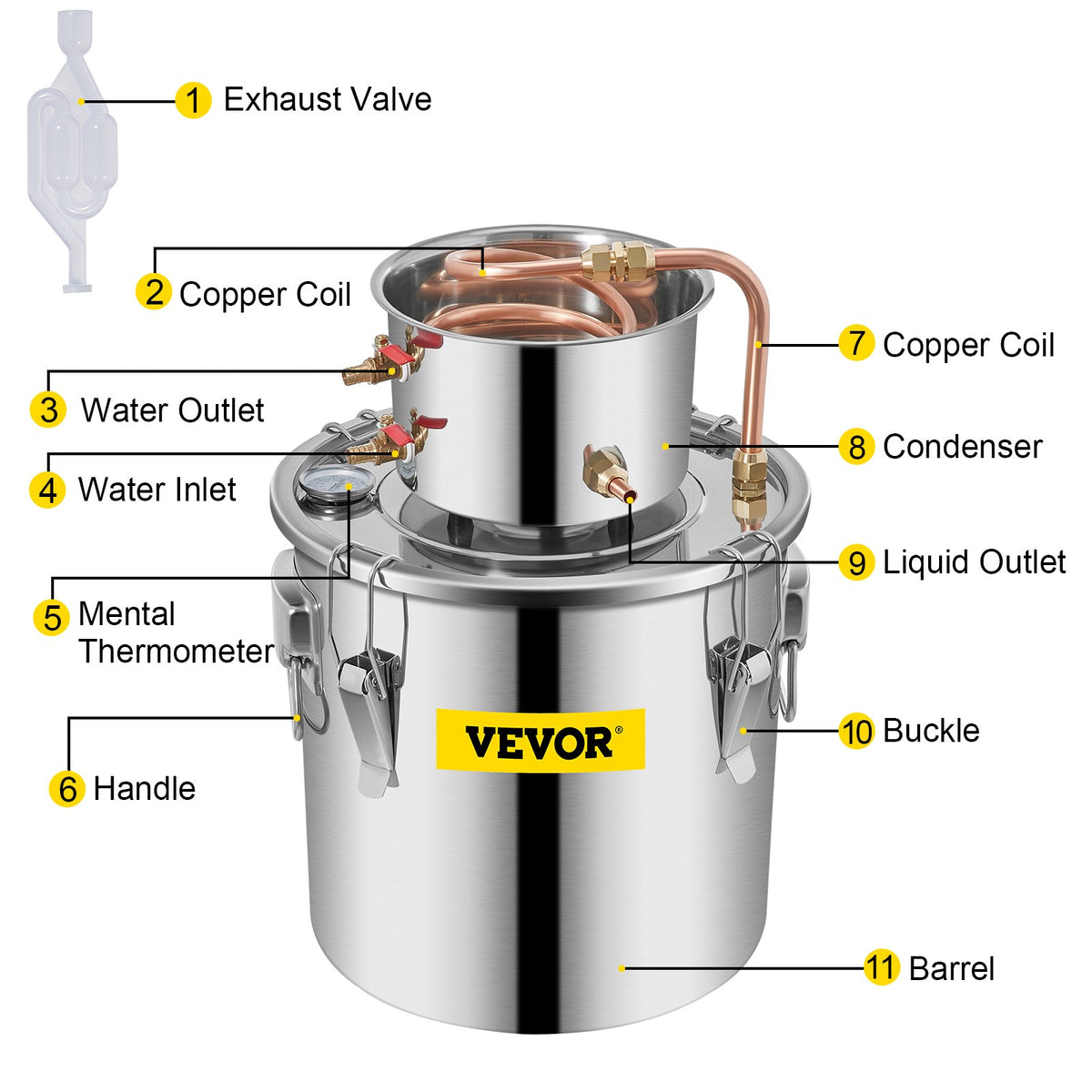 1 Exhaust Valve

2 Copper Coil

3 Water Outlet

4 Water Inlet

5 Mental Thermometer

6 Handle

7 Copper Coil

8 Condenser

9 Liquid Outlet

10 Buckle

11 Barrel

VEVOR®