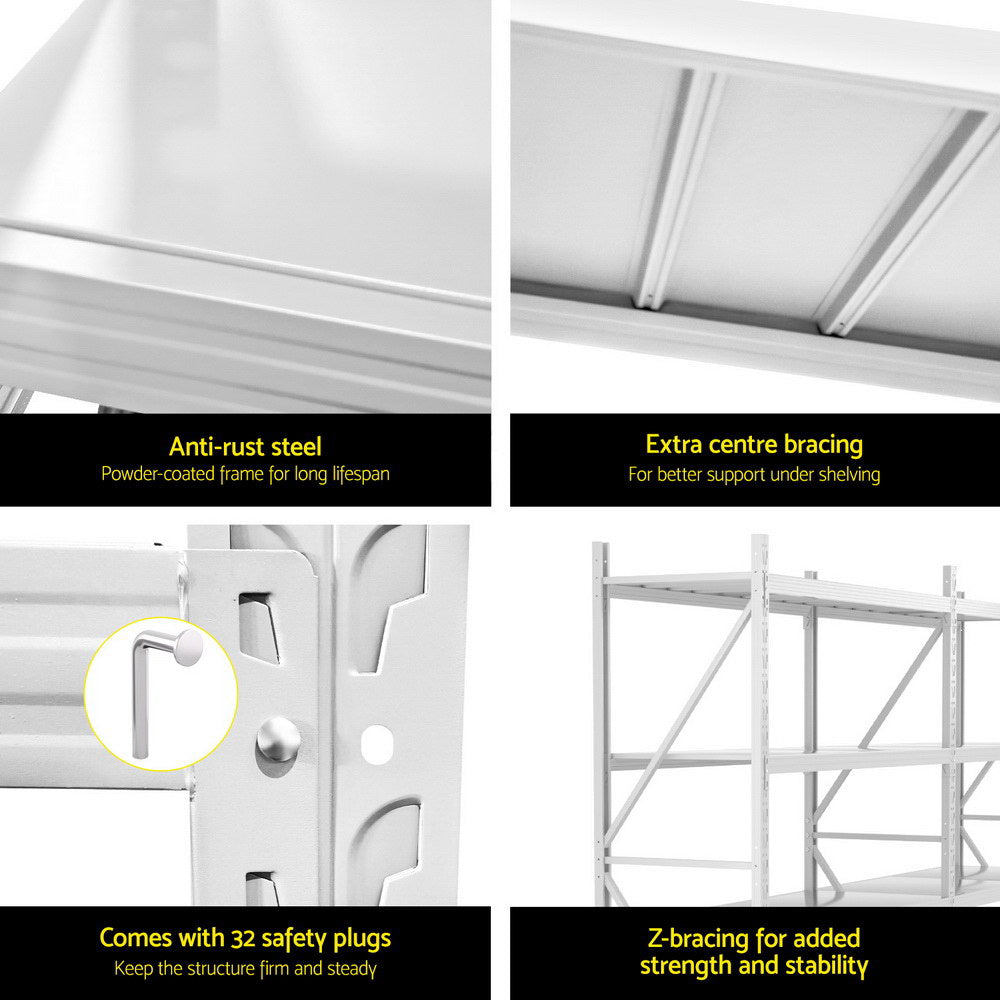 Anti-rust steel
Powder-coated frame for long lifespan

Extra centre bracing
For better support under shelving

Comes with 32 safety plugs
Keep the structure firm and steady

Z-bracing for added strength and stability