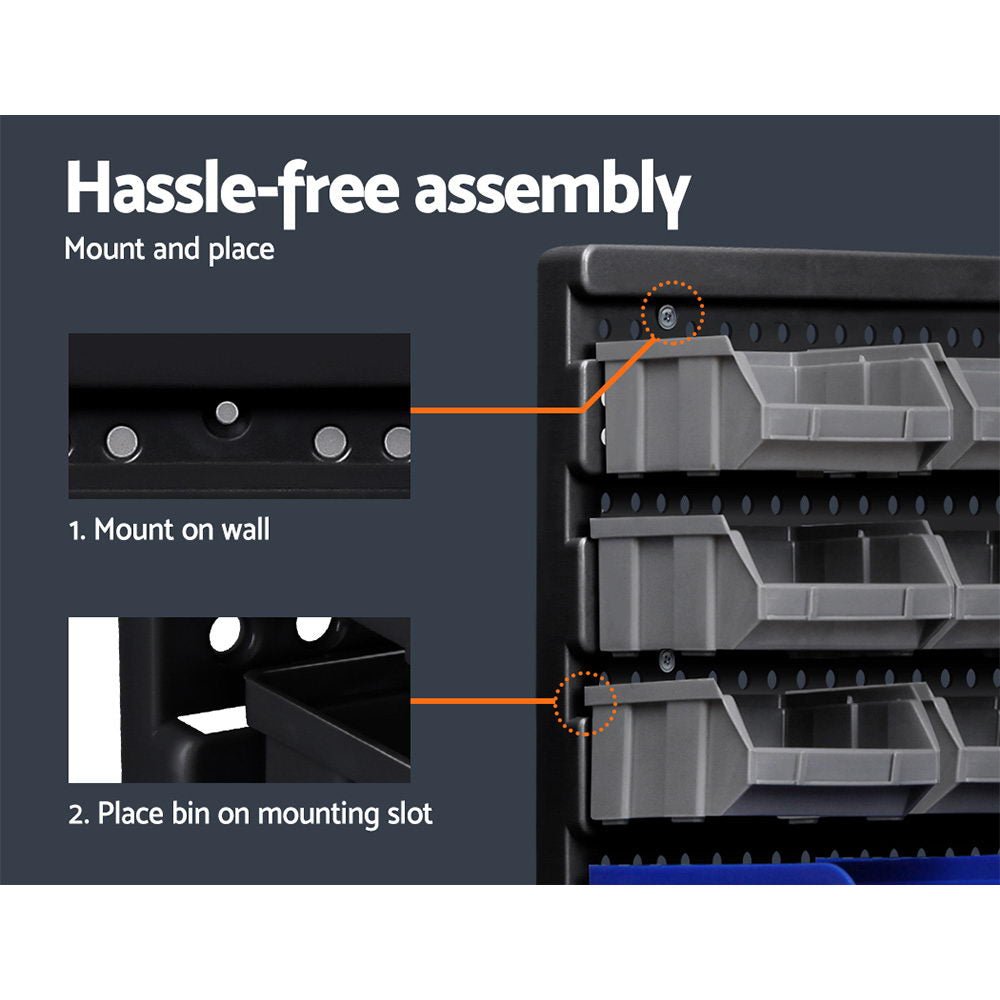 Hassle-free assembly
Mount and place

1. Mount on wall

2. Place bin on mounting slot