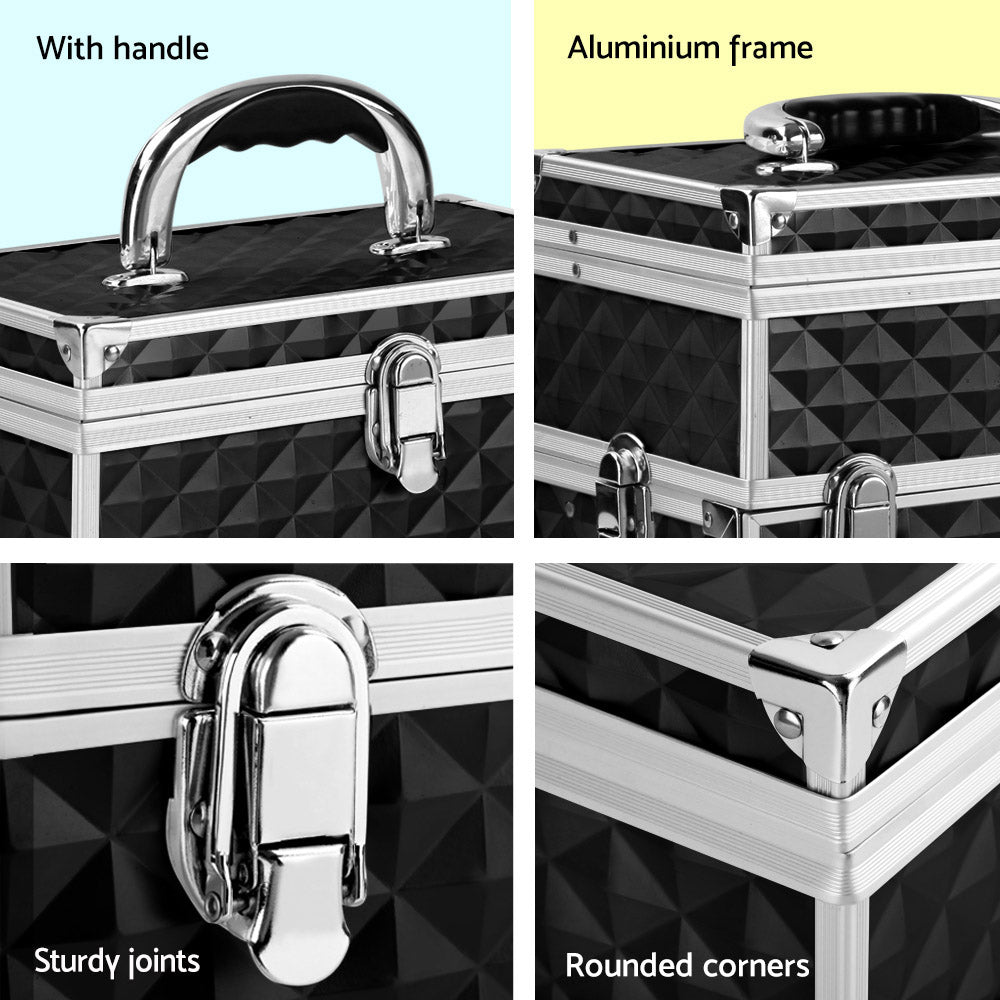 With handle

Aluminium frame

Sturdy joints

Rounded corners