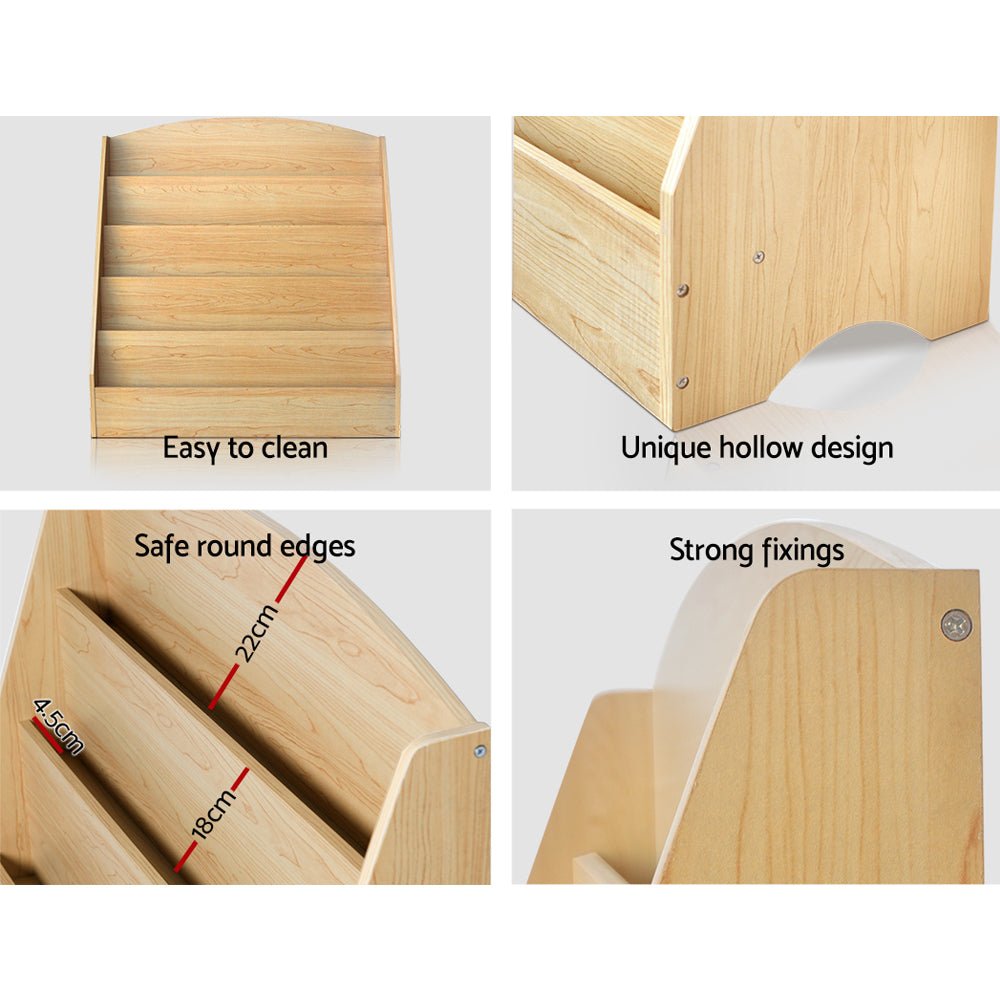 Easy to clean

Unique hollow design

Safe round edges

22cm

4.5cm

18cm

Strong fixings