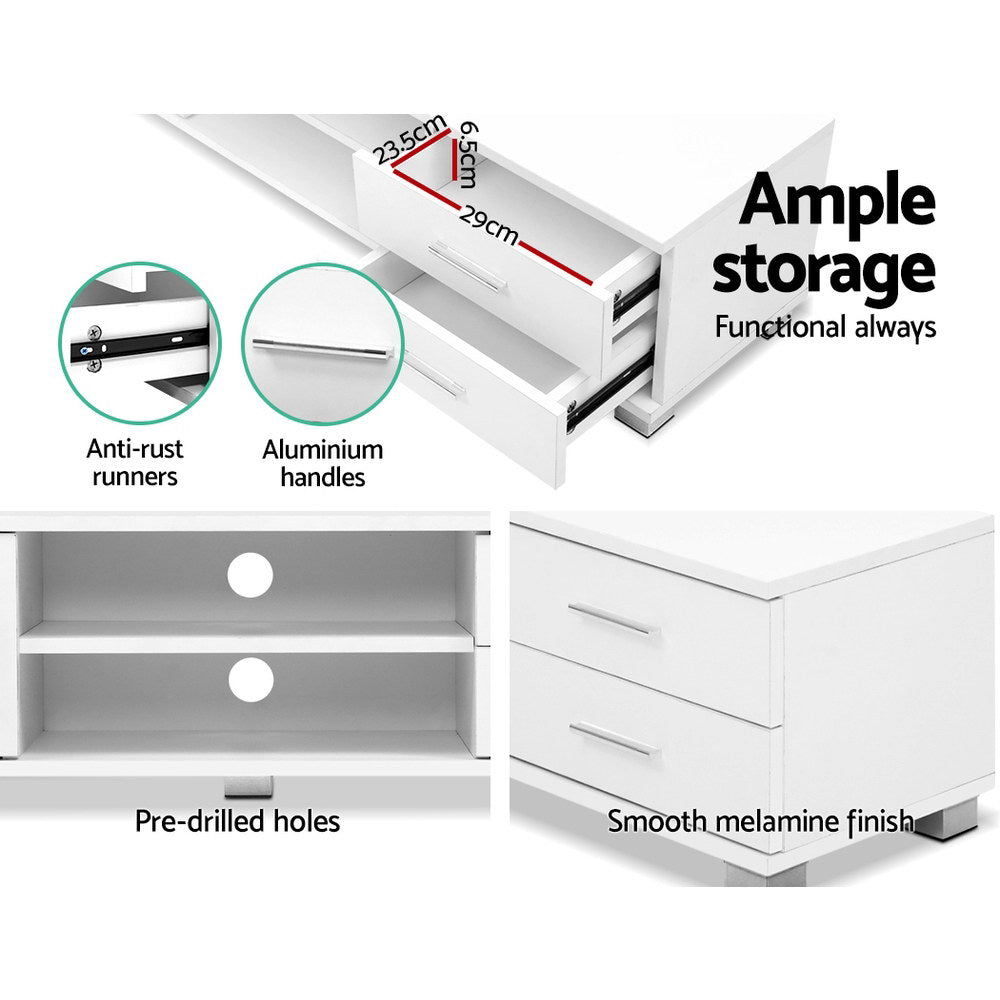 23.5cm
6.5cm
29cm

Ample storage
Functional always

Anti-rust runners

Aluminium handles

Pre-drilled holes

Smooth melamine finish