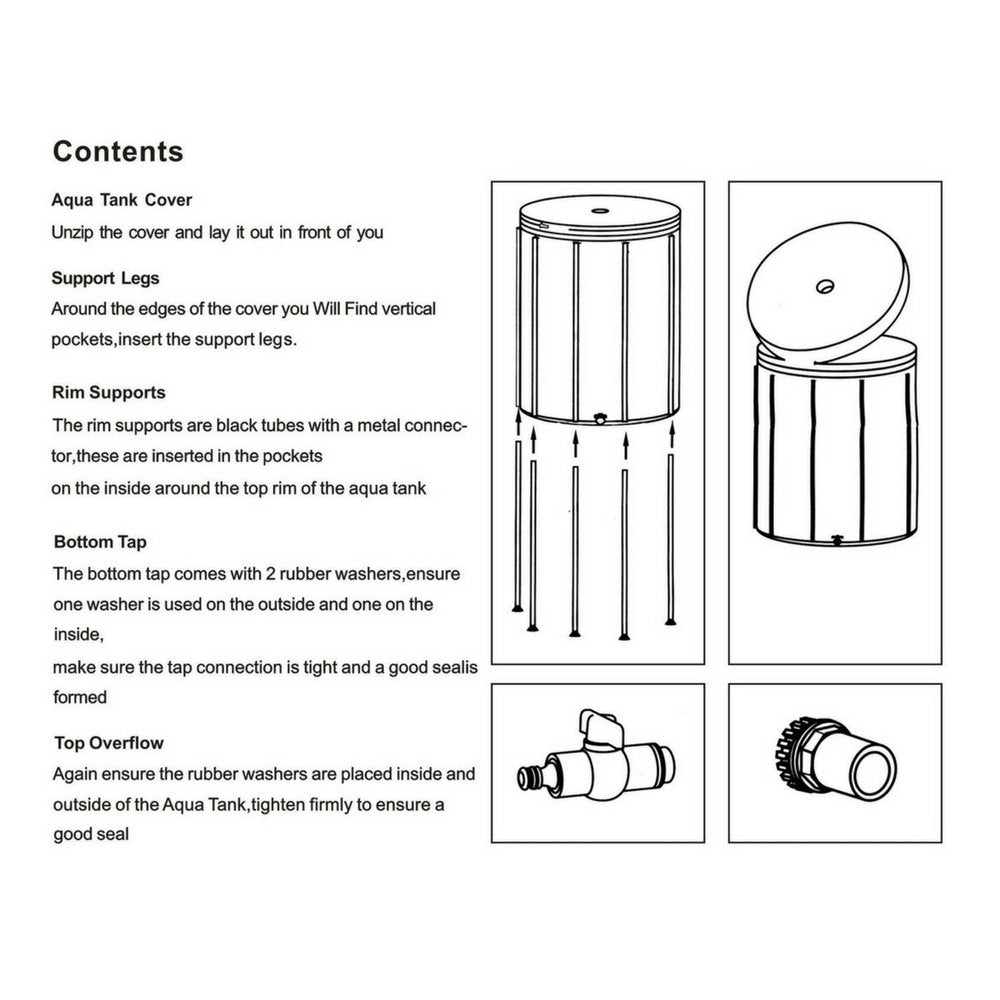 Contents

Aqua Tank Cover
Unzip the cover and lay it out in front of you

Support Legs
Around the edges of the cover you Will Find vertical pockets,insert the support legs.

Rim Supports
The rim supports are black tubes with a metal connector,these are inserted in the pockets
on the inside around the top rim of the aqua tank

Bottom Tap
The bottom tap comes with 2 rubber washers,ensure one washer is used on the outside and one on the inside,
make sure the tap connection is tight and a good sealis formed

Top Overflow
Again ensure the rubber washers are placed inside and outside of the Aqua Tank,tighten firmly to ensure a good seal