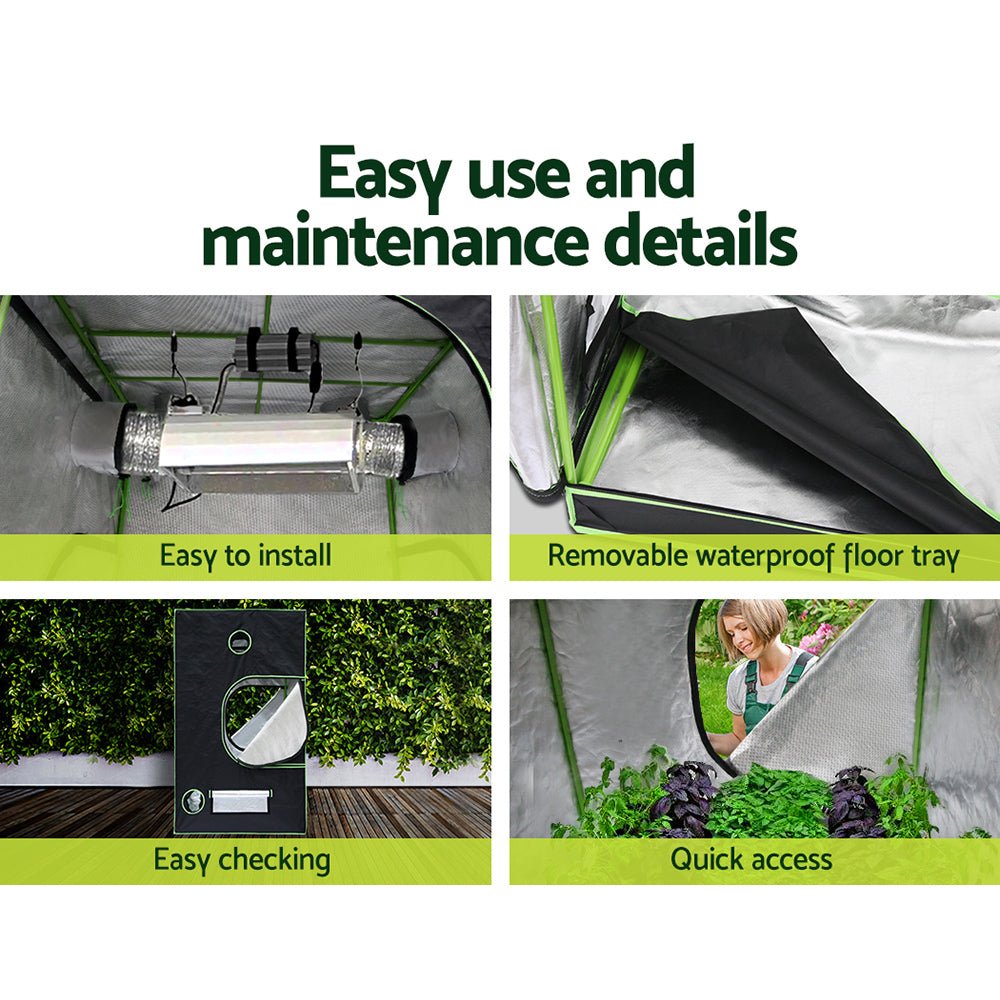 Easy use and maintenance details

Easy to install

Removable waterproof floor tray

Easy checking

Quick access