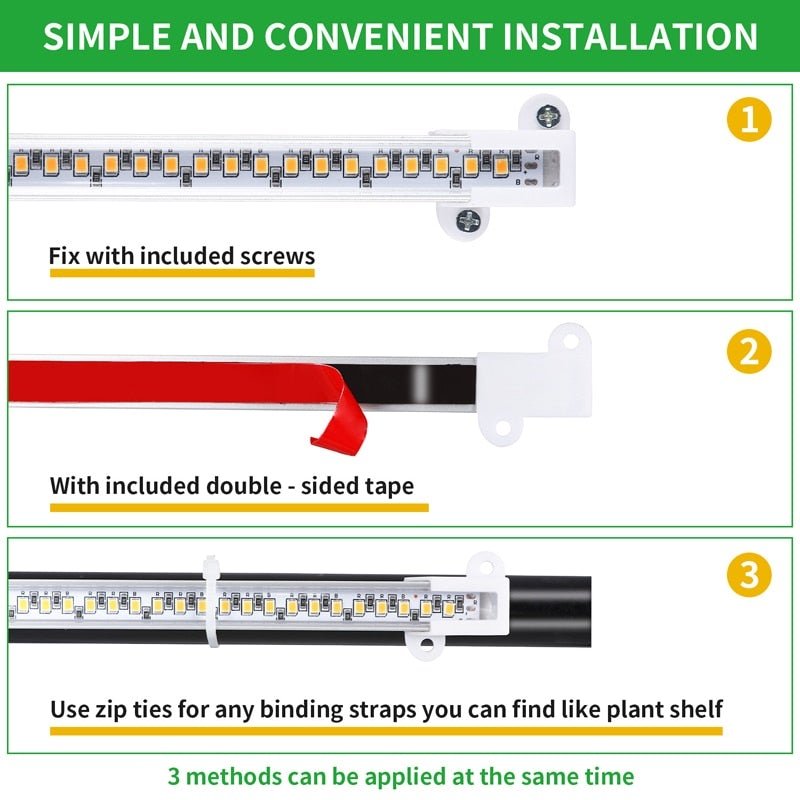 SIMPLE AND CONVENIENT INSTALLATION

1

Fix with included screws

2

With included double - sided tape

3

Use zip ties for any binding straps you can find like plant shelf

3 methods can be applied at the same time