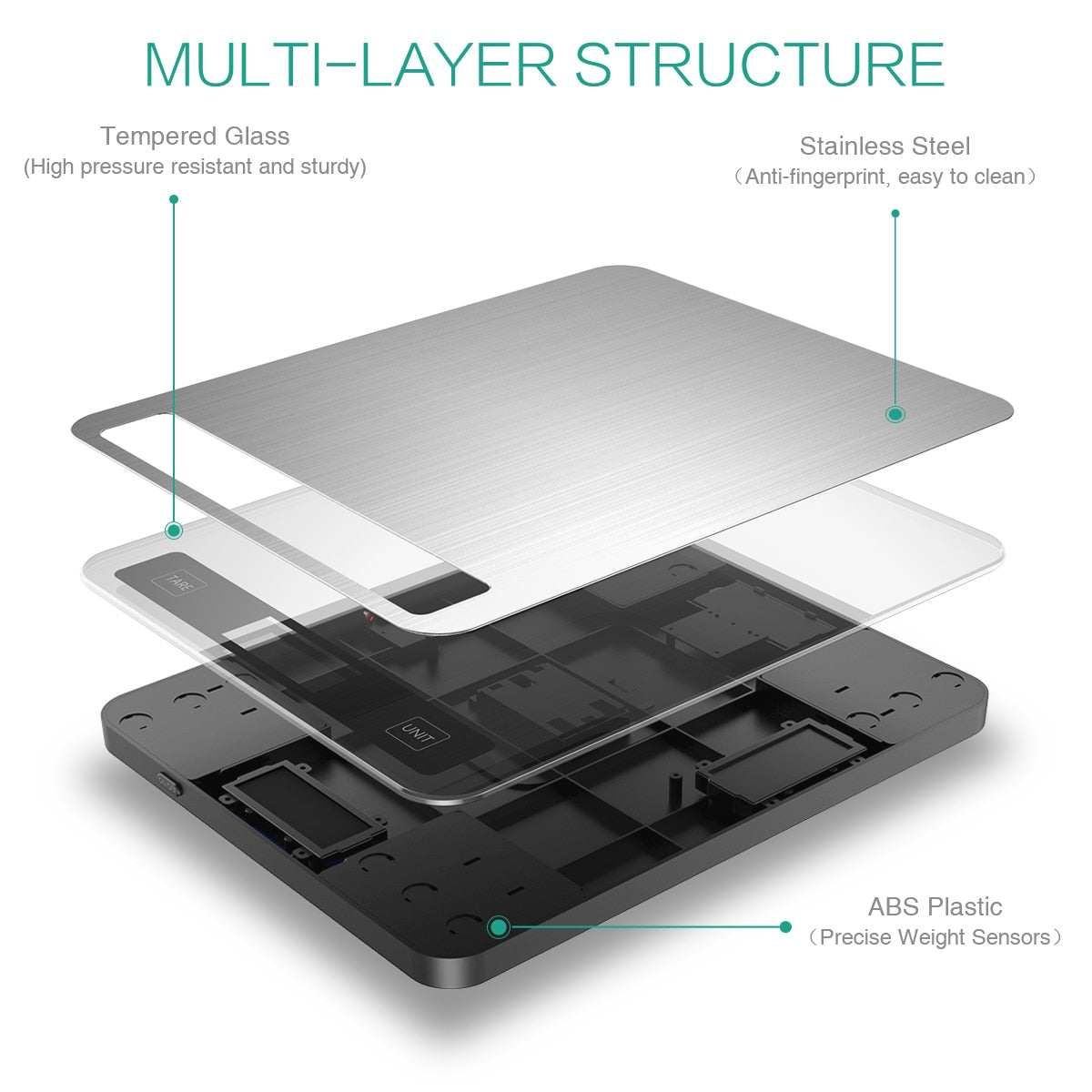 MULTI-LAYER STRUCTURE

Tempered Glass
(High pressure resistant and sturdy)

Stainless Steel
（Anti-fingerprint, easy to clean）

TARE

UNIT

ABS Plastic
（Precise Weight Sensors）