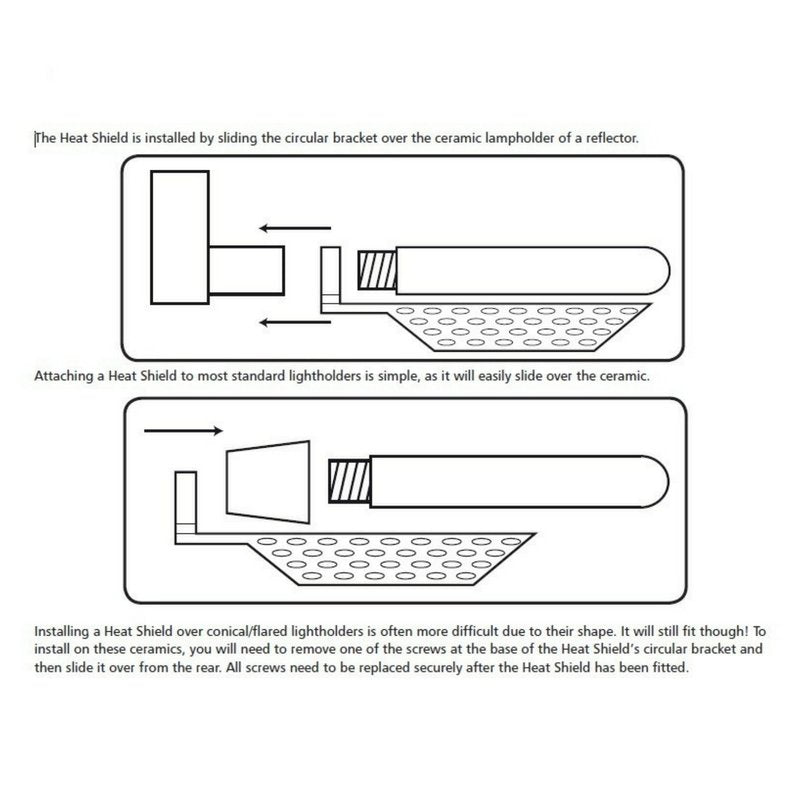 The Heat Shield is installed by sliding the circular bracket over the ceramic lampholder of a reflector.

Attaching a Heat Shield to most standard lightholders is simple, as it will easily slide over the ceramic.

Installing a Heat Shield over conical/flared lightholders is often more difficult due to their shape. It will still fit though! To install on these ceramics, you will need to remove one of the screws at the base of the Heat Shield's circular bracket and then slide it over from the rear. All screws need to be replaced securely after the Heat Shield has been fitted.