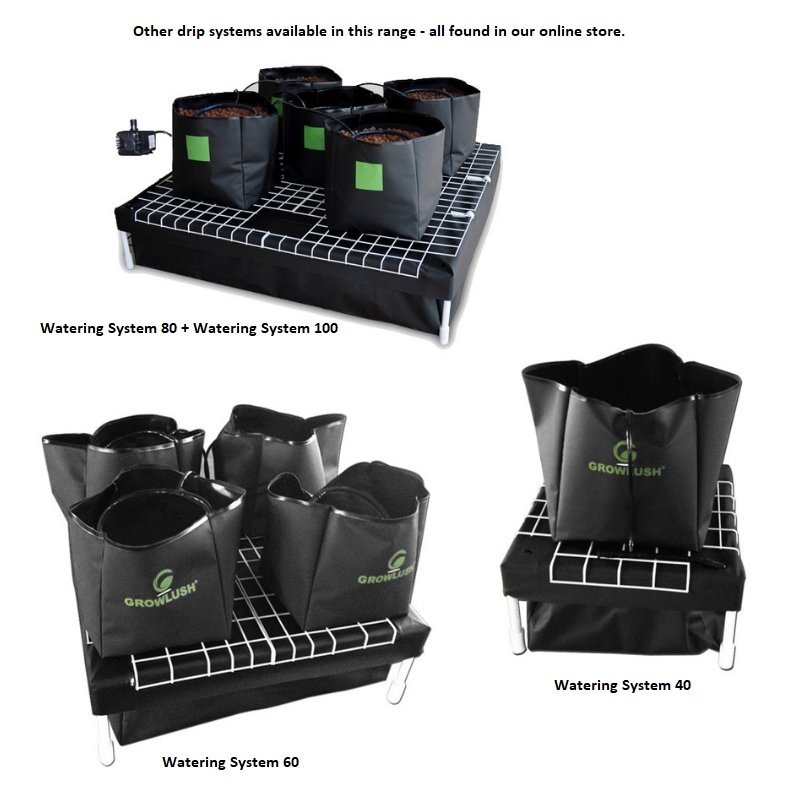 Other drip systems available in this range - all found in our online store.

Watering System 80 + Watering System 100

GROWLUSH

GROWLUSH

GROWLUSH

Watering System 40

Watering System 60