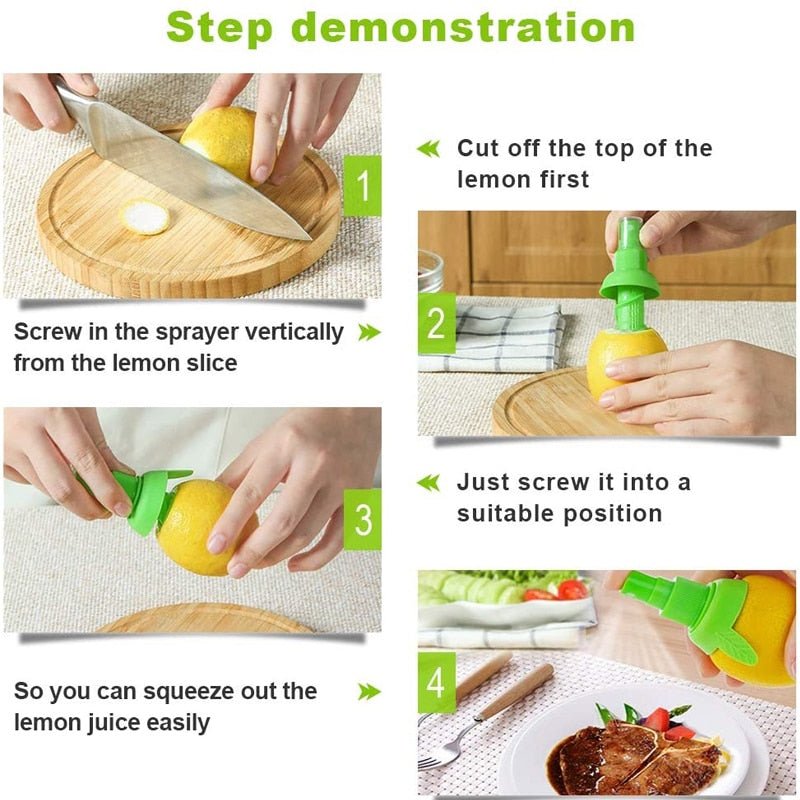 Step demonstration

1

Cut off the top of the lemon first

Screw in the sprayer vertically from the lemon slice

2

3

Just screw it into a suitable position

So you can squeeze out the lemon juice easily

4