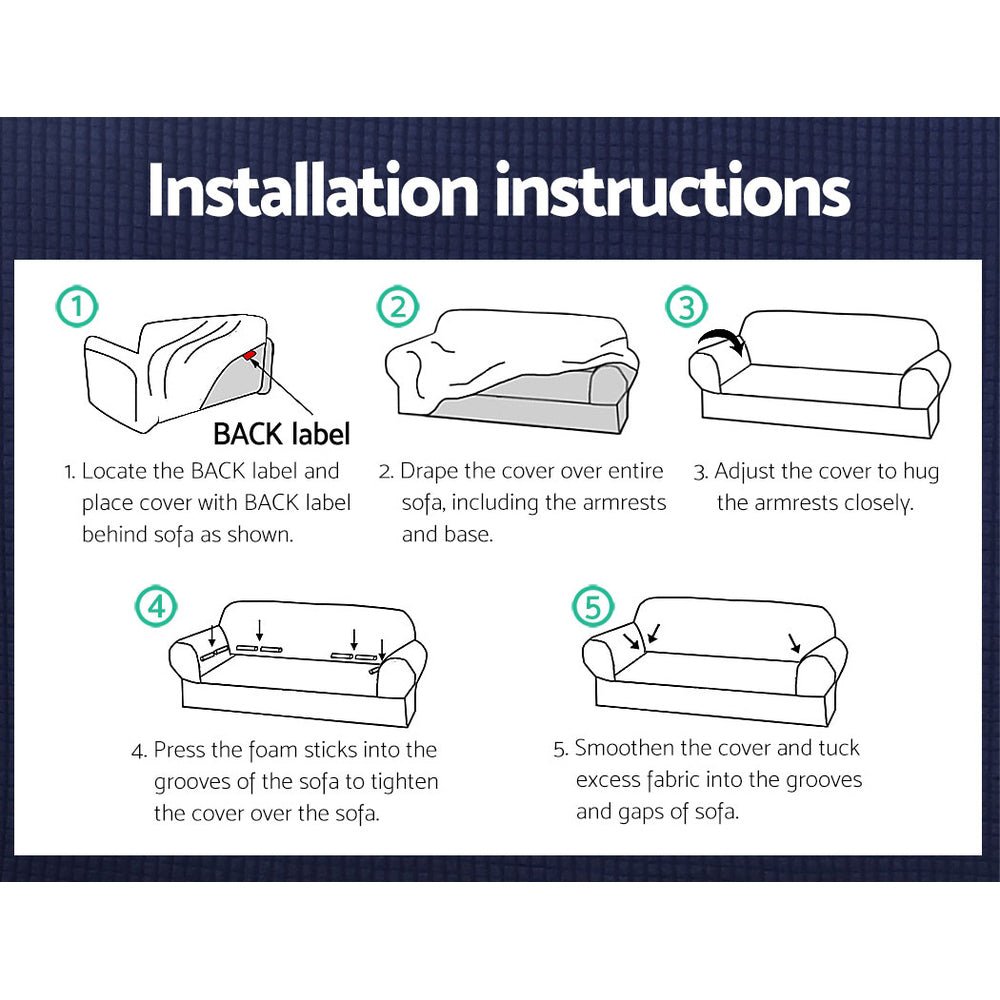 Installation instructions

①

BACK label

1. Locate the BACK label and place cover with BACK label behind sofa as shown.

②

2. Drape the cover over entire sofa, including the armrests and base.

③

3. Adjust the cover to hug the armrests closely.

④

4. Press the foam sticks into the grooves of the sofa to tighten the cover over the sofa.

⑤

5. Smoothen the cover and tuck excess fabric into the grooves and gaps of sofa.