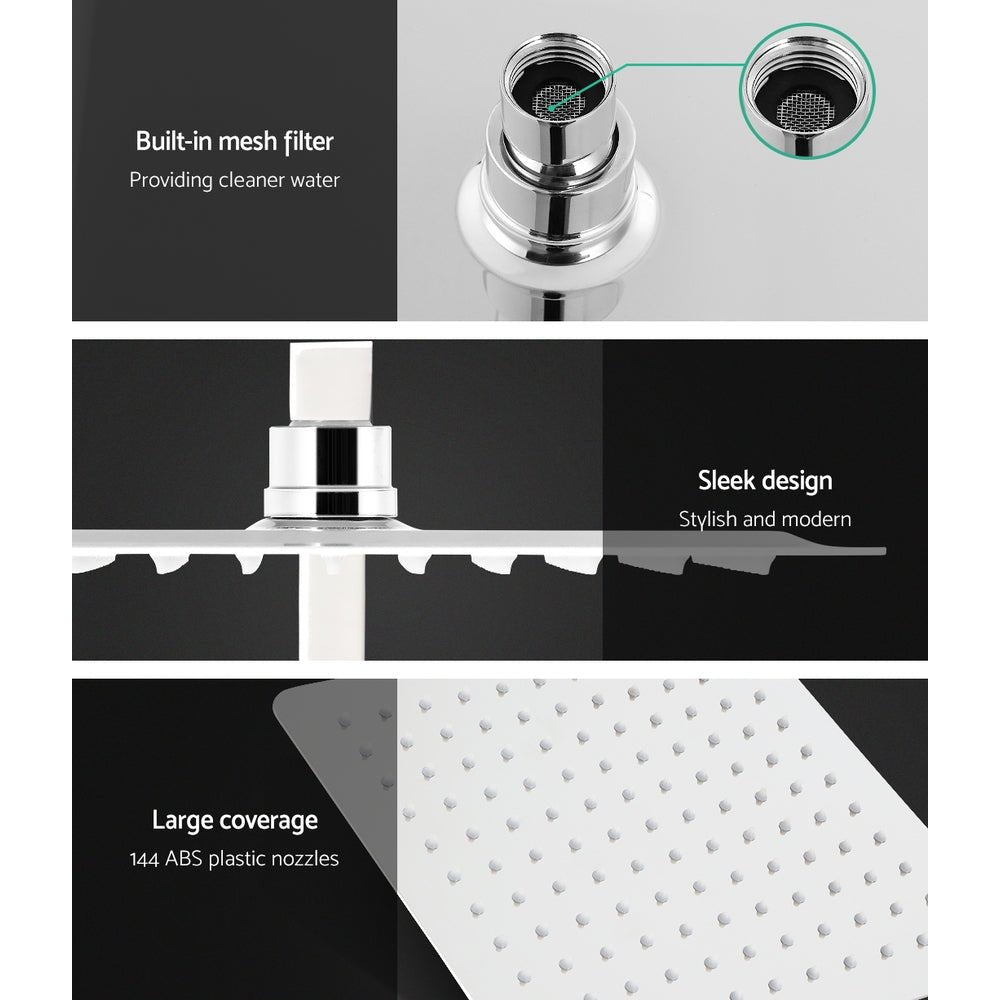 Built-in mesh filter
Providing cleaner water

Sleek design
Stylish and modern

Large coverage
144 ABS plastic nozzles