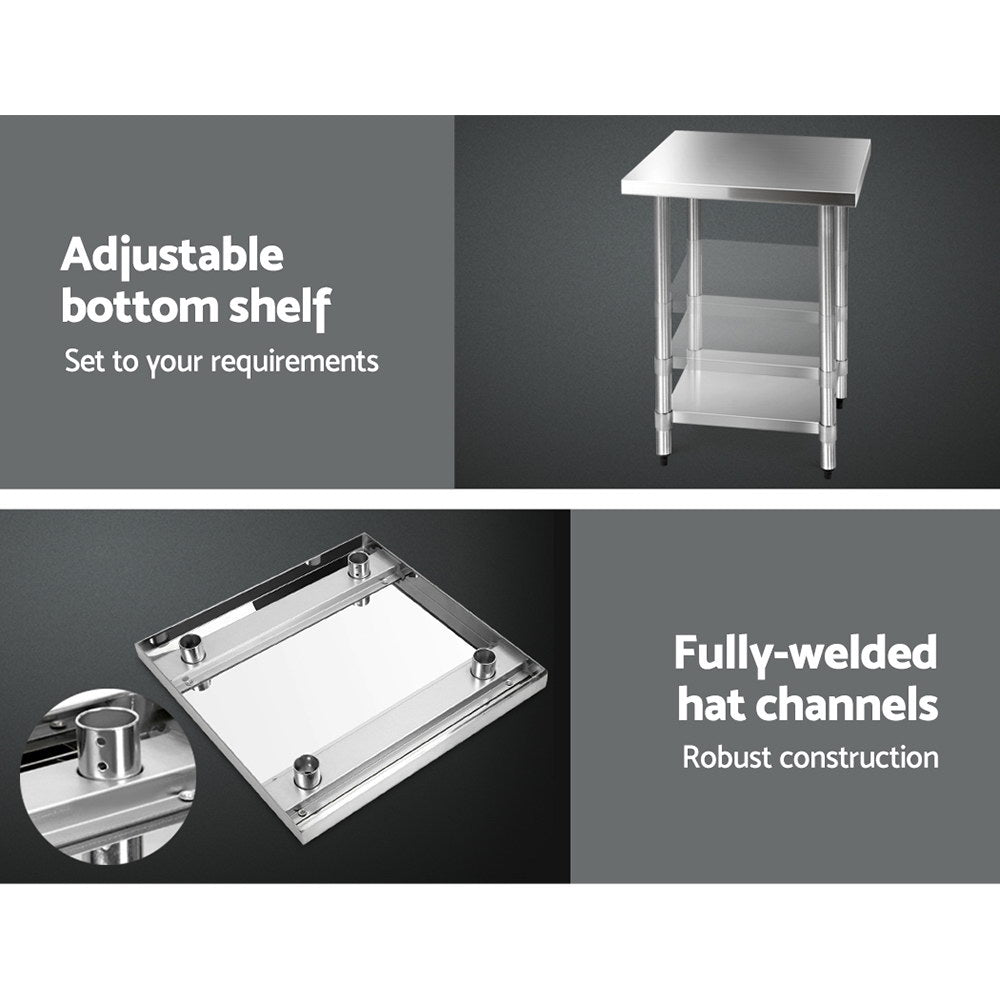 Adjustable bottom shelf
Set to your requirements

Fully-welded hat channels
Robust construction