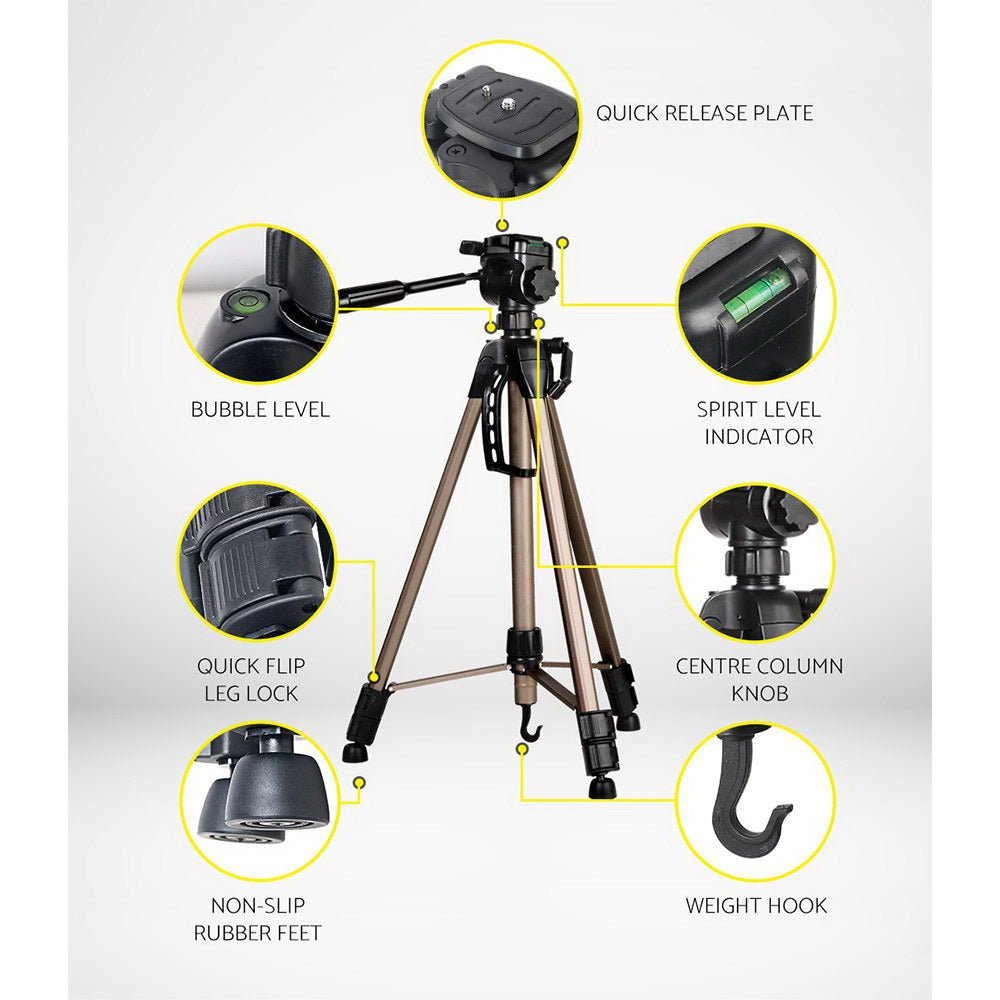 QUICK RELEASE PLATE

BUBBLE LEVEL

SPIRIT LEVEL INDICATOR

QUICK FLIP LEG LOCK

CENTRE COLUMN KNOB

NON-SLIP RUBBER FEET

WEIGHT HOOK