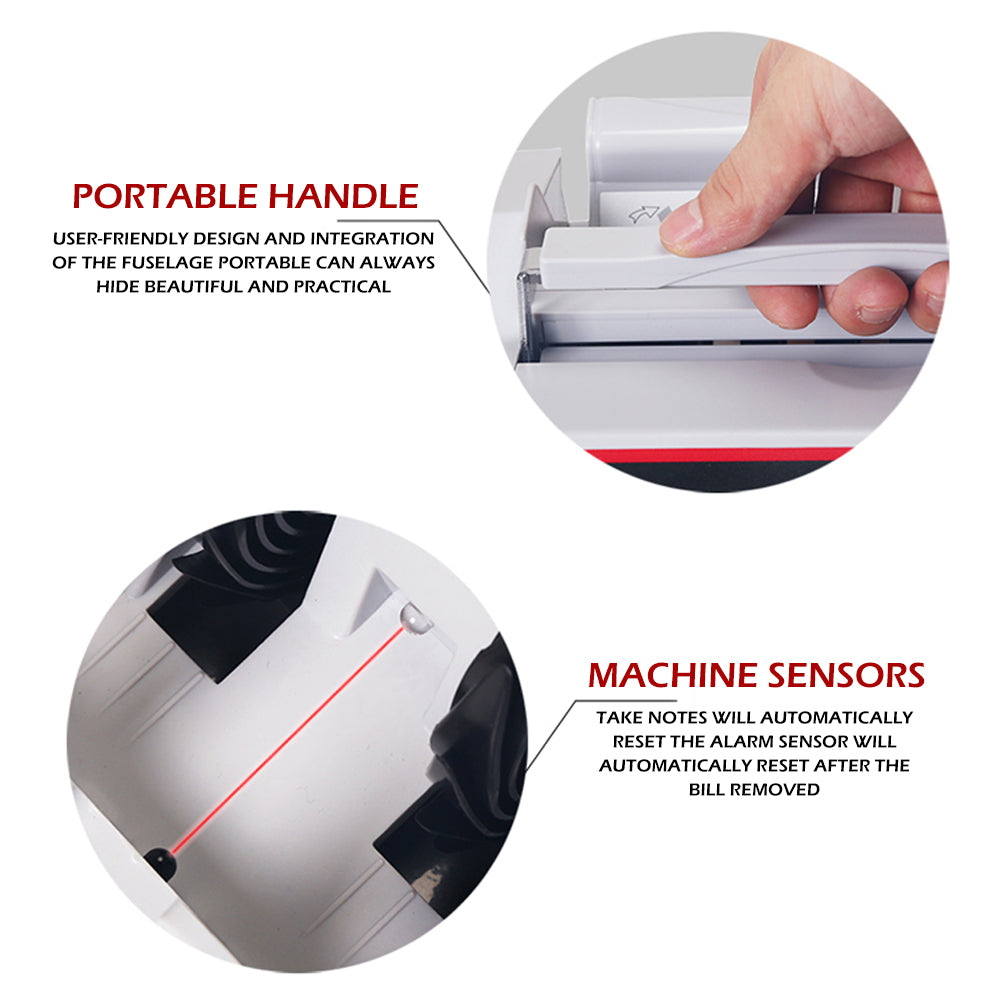 PORTABLE HANDLE

USER-FRIENDLY DESIGN AND INTEGRATION OF THE FUSELAGE PORTABLE CAN ALWAYS HIDE BEAUTIFUL AND PRACTICAL

MACHINE SENSORS

TAKE NOTES WILL AUTOMATICALLY RESET THE ALARM SENSOR WILL AUTOMATICALLY RESET AFTER THE BILL REMOVED