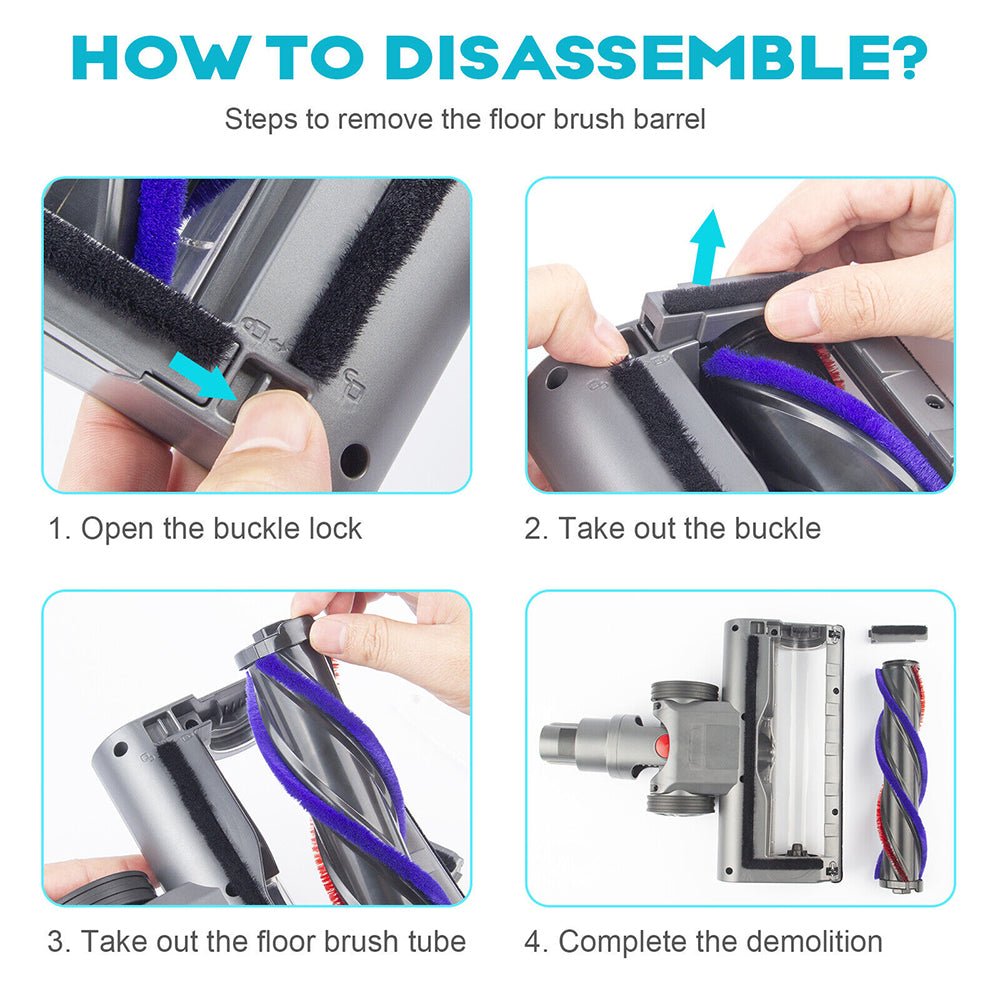 HOW TO DISASSEMBLE?

Steps to remove the floor brush barrel

1. Open the buckle lock

2. Take out the buckle

3. Take out the floor brush tube

4. Complete the demolition