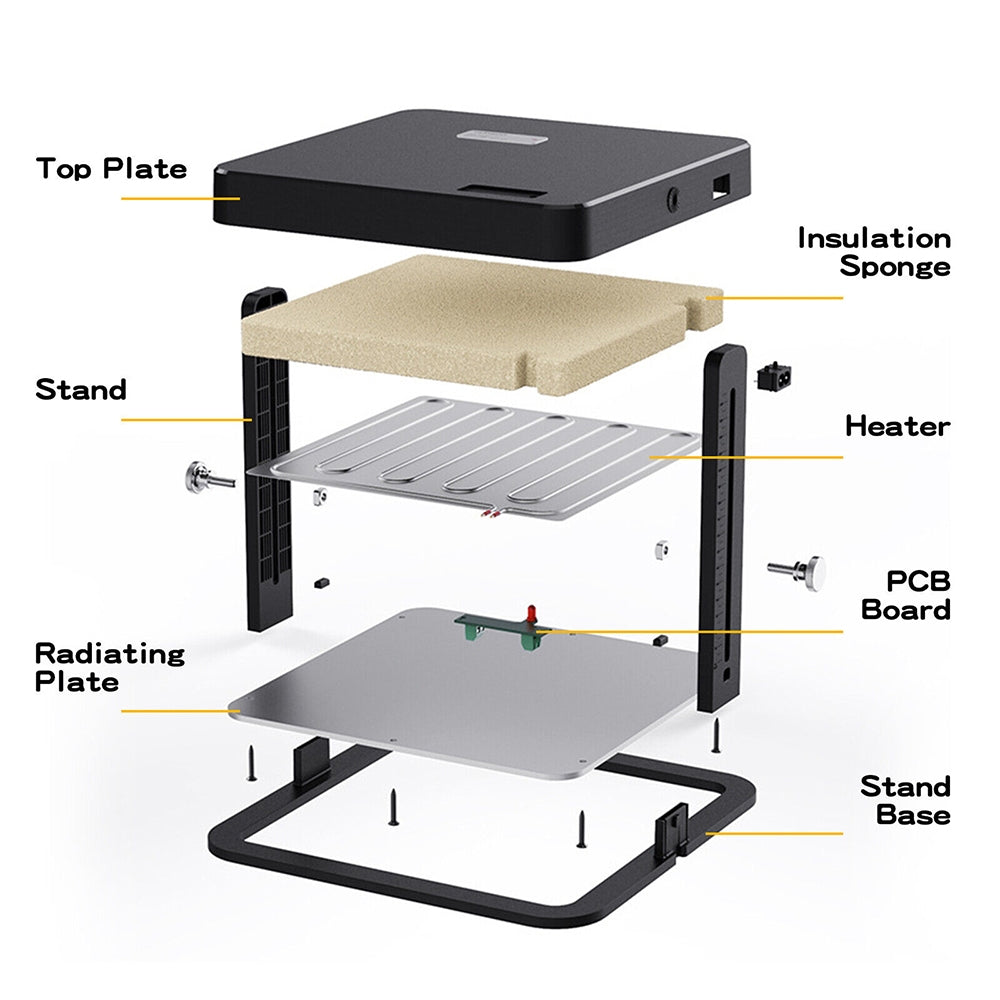 Top Plate

Insulation Sponge

Stand

Heater

PCB Board

Radiating Plate

Stand Base