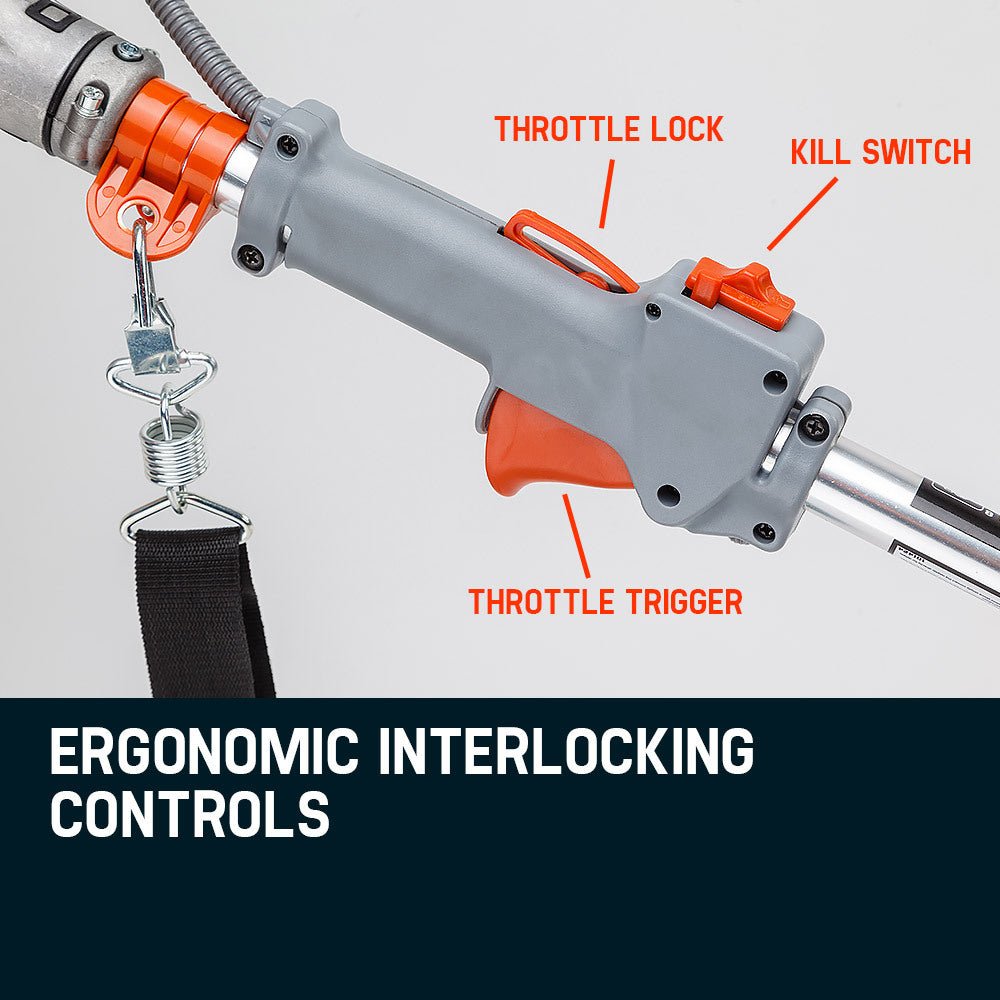 THROTTLE LOCK
KILL SWITCH
THROTTLE TRIGGER
ERGONOMIC INTERLOCKING CONTROLS