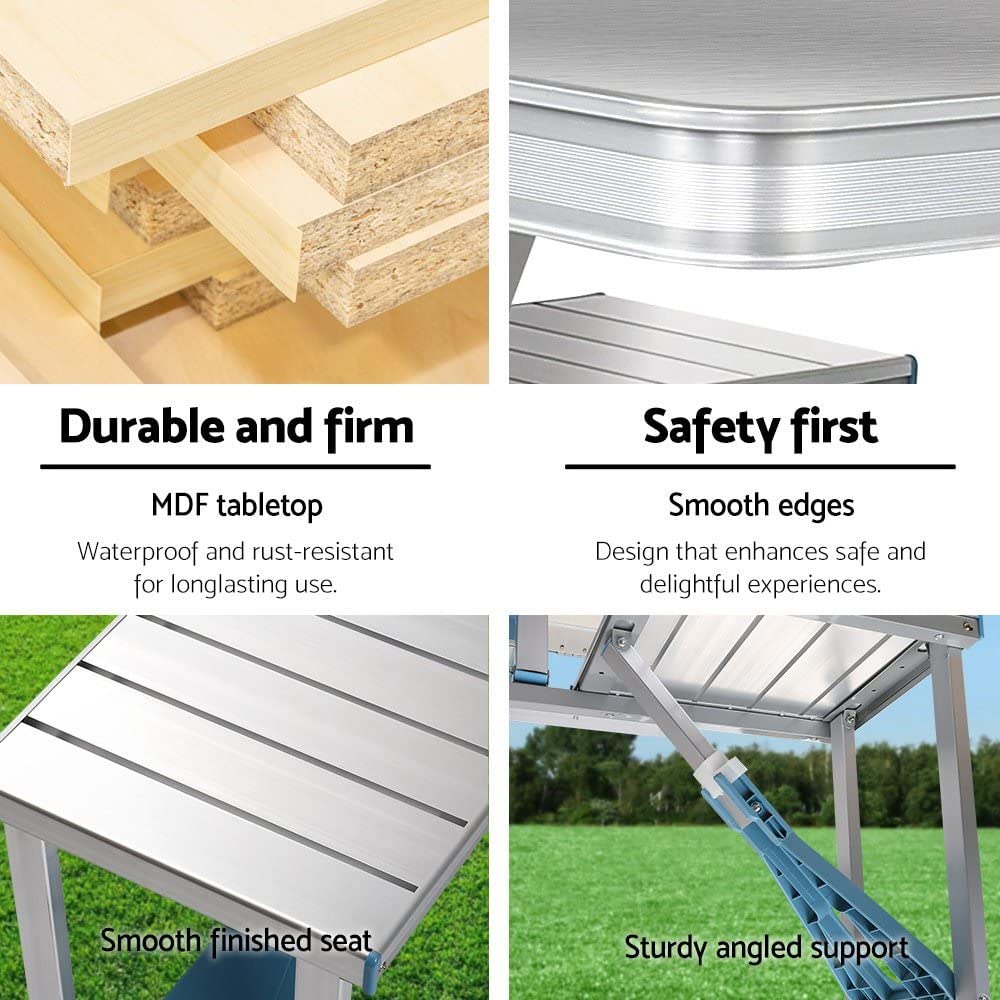 Durable and firm

MDF tabletop

Waterproof and rust-resistant for longlasting use.

Safety first

Smooth edges

Design that enhances safe and delightful experiences.

Smooth finished seat

Sturdy angled support