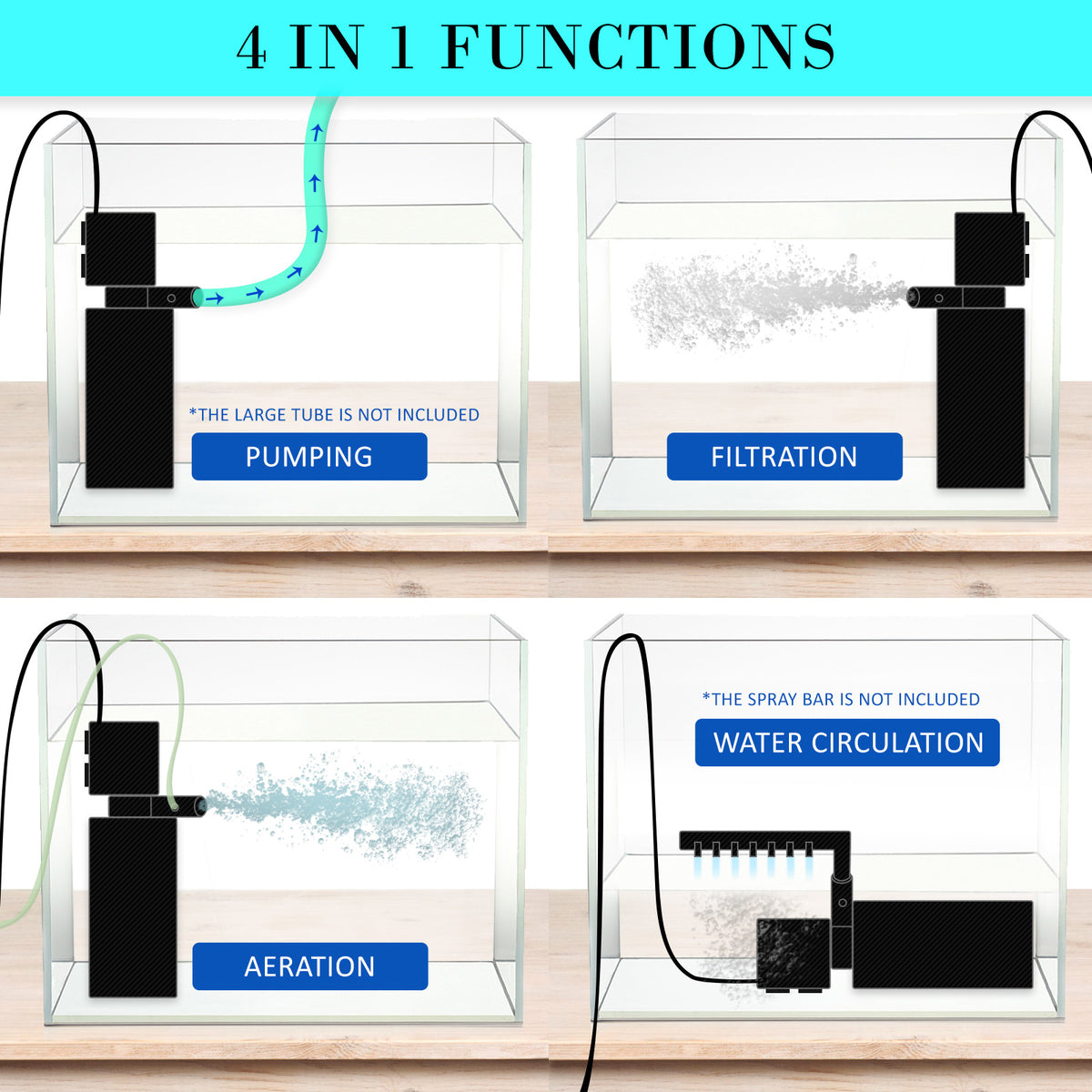 4 IN 1 FUNCTIONS

*THE LARGE TUBE IS NOT INCLUDED

PUMPING

FILTRATION

AERATION

*THE SPRAY BAR IS NOT INCLUDED

WATER CIRCULATION