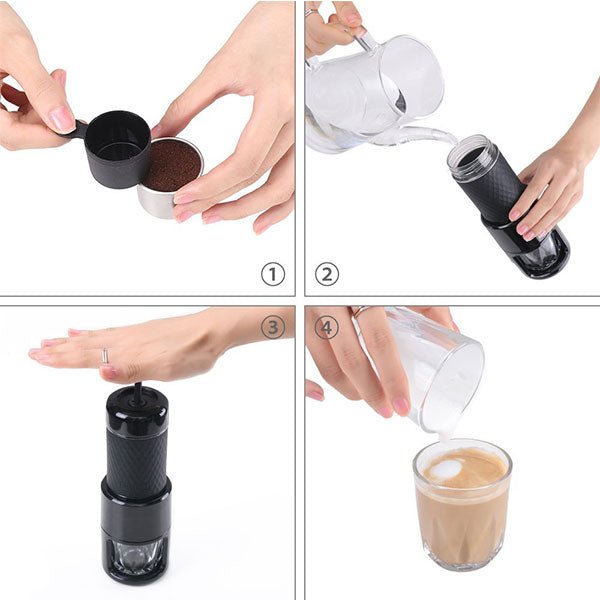 ①
②
③
④