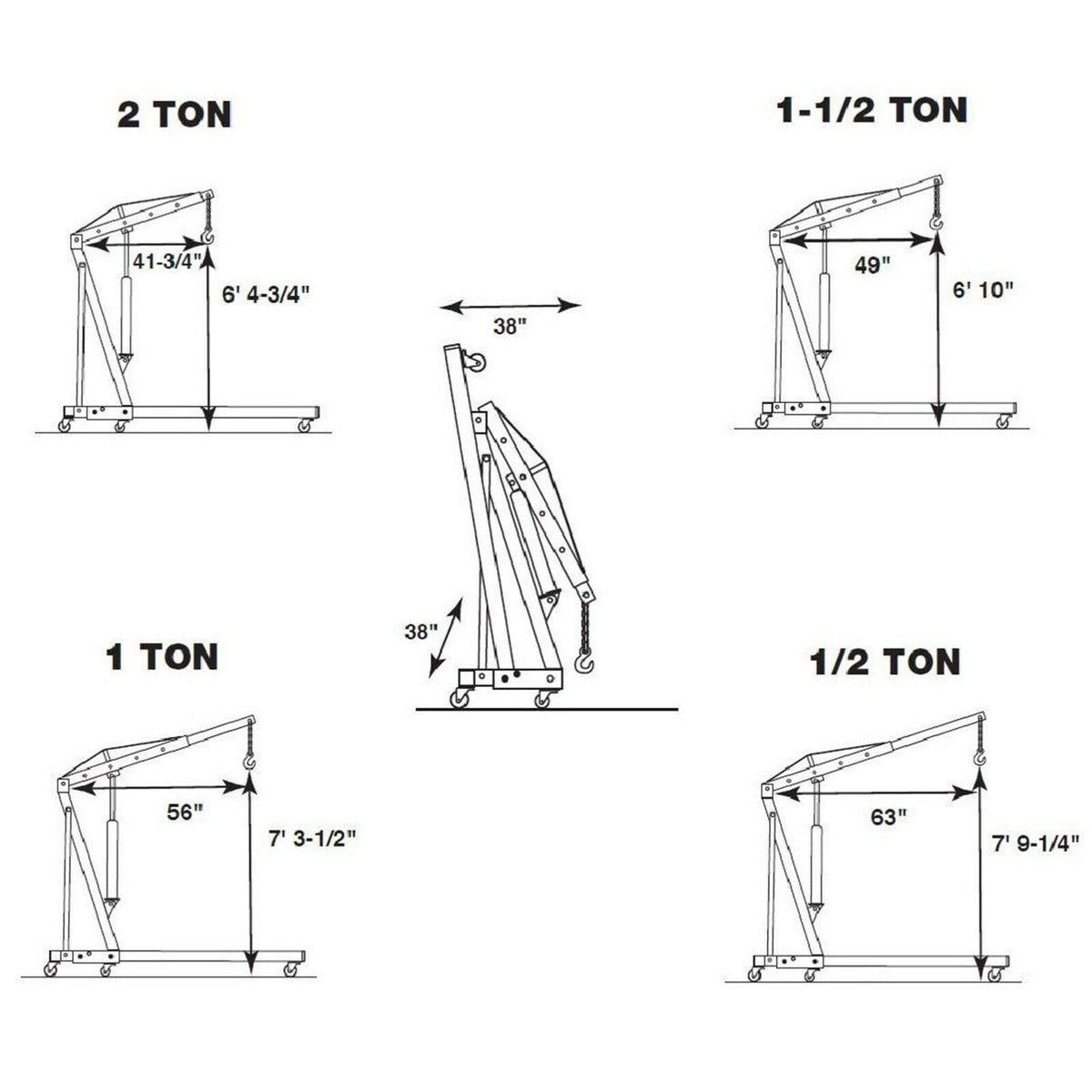 2 TON

41-3/4"

6' 4-3/4"

1-1/2 TON

49"

6' 10"

38"

38"

1 TON

56"

7' 3-1/2"

1/2 TON

63"

7' 9-1/4"