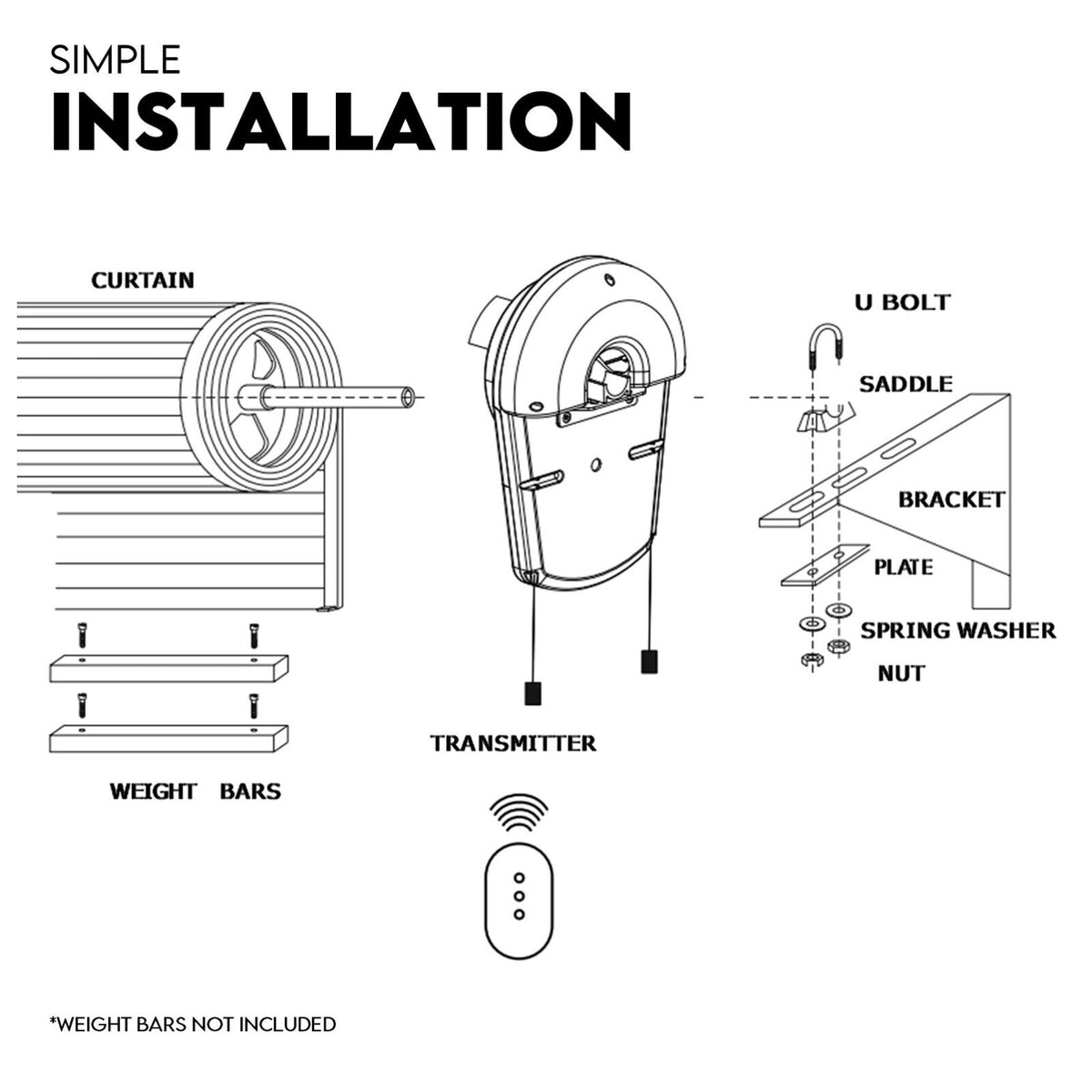 SIMPLE
INSTALLATION

CURTAIN

U BOLT

SADDLE

BRACKET

PLATE

SPRING WASHER

NUT

WEIGHT BARS

TRANSMITTER

*WEIGHT BARS NOT INCLUDED