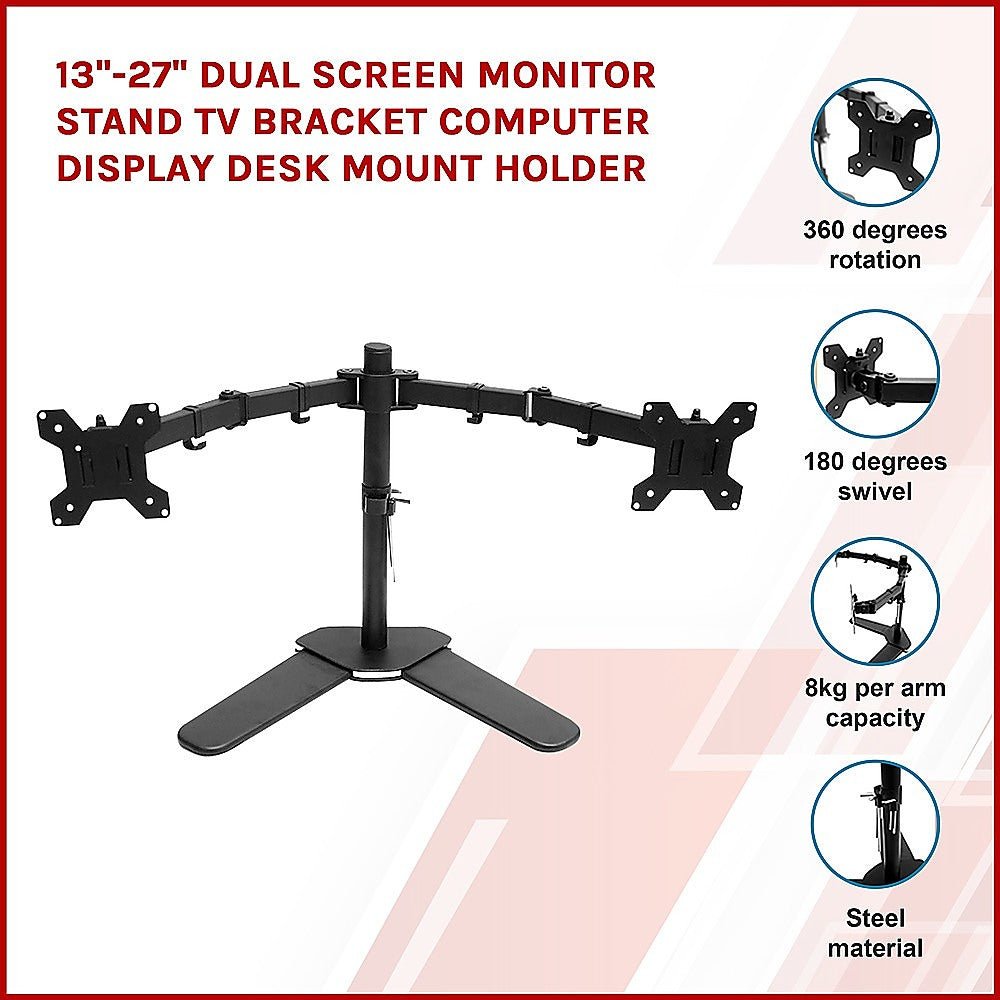 13"-27" DUAL SCREEN MONITOR STAND TV BRACKET COMPUTER DISPLAY DESK MOUNT HOLDER

360 degrees rotation

180 degrees swivel

8kg per arm capacity

Steel material