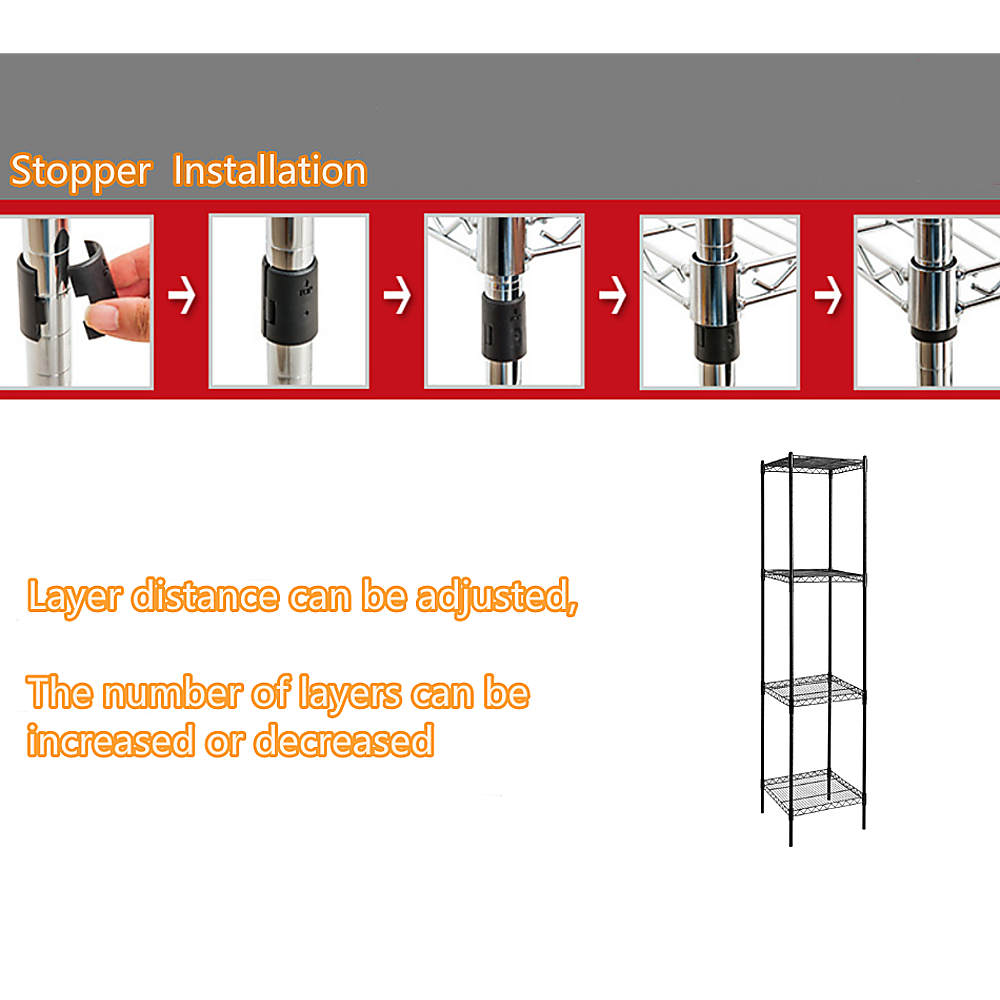 Stopper Installation

Layer distance can be adjusted,

The number of layers can be increased or decreased