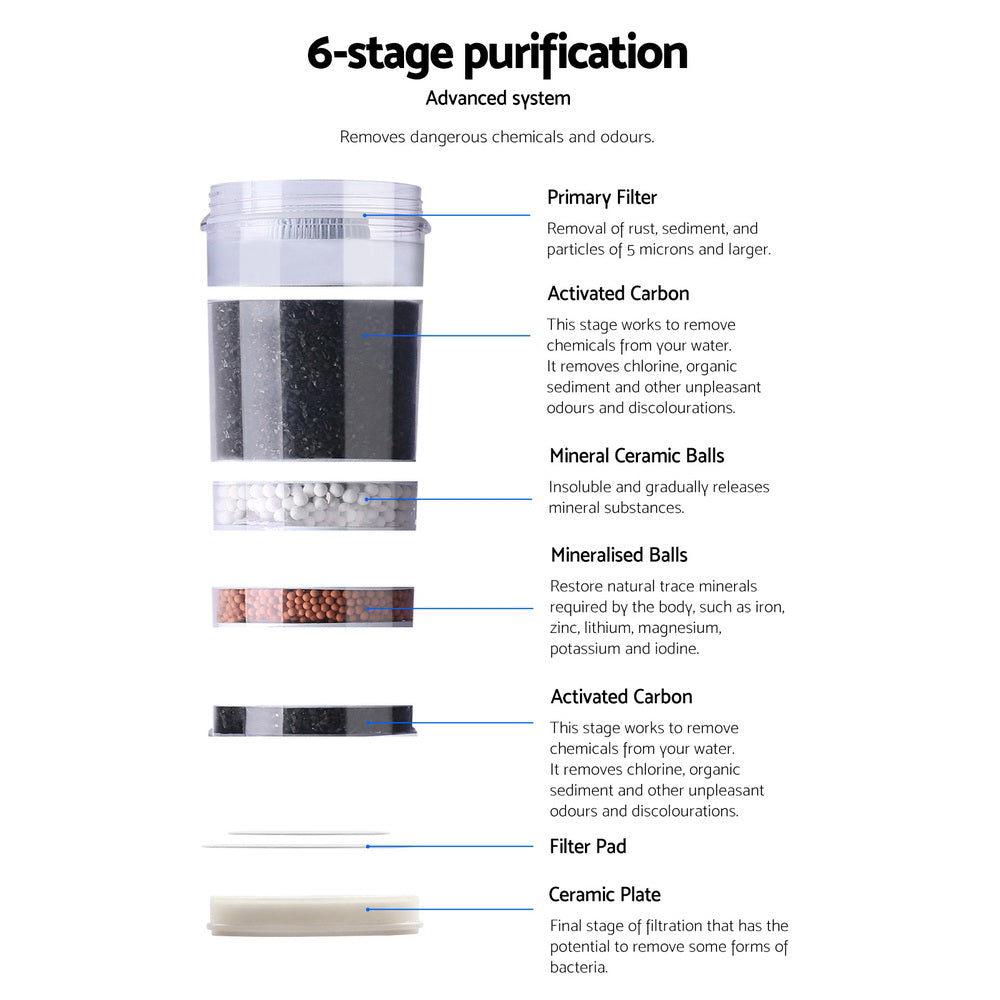 6-stage purification

Advanced system

Removes dangerous chemicals and odours.

Primary Filter

Removal of rust, sediment, and particles of 5 microns and larger.

Activated Carbon

This stage works to remove chemicals from your water. It removes chlorine, organic sediment and other unpleasant odours and discolourations.

Mineral Ceramic Balls

Insoluble and gradually releases mineral substances.

Mineralised Balls

Restore natural trace minerals required by the body, such as iron, zinc, lithium, magnesium, potassium and iodine.

Activated Carbon

This stage works to remove chemicals from your water. It removes chlorine, organic sediment and other unpleasant odours and discolourations.

Filter Pad

Ceramic Plate

Final stage of filtration that has the potential to remove some forms of bacteria.